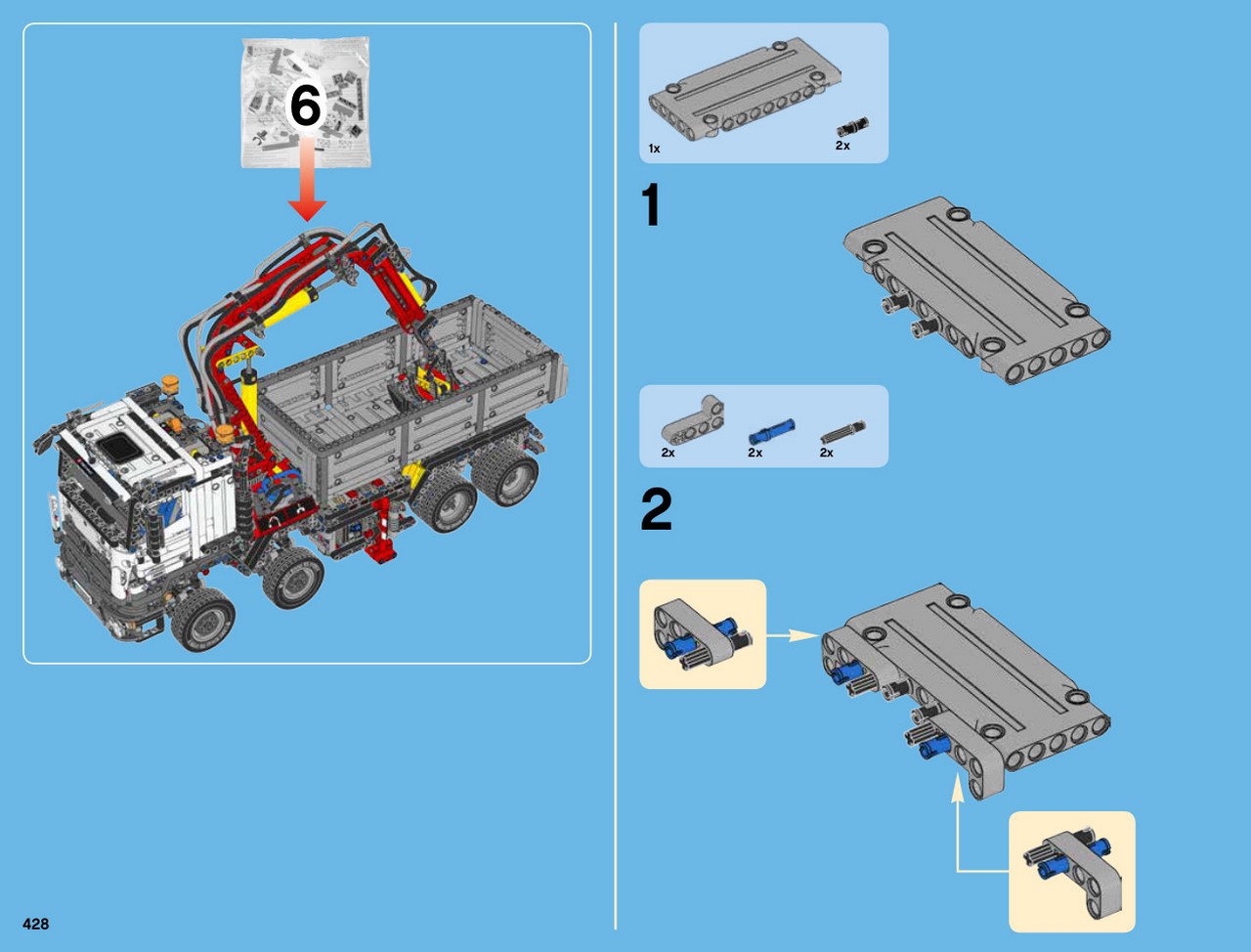 6

1x

2x

1

2x

2x

2x

2

428