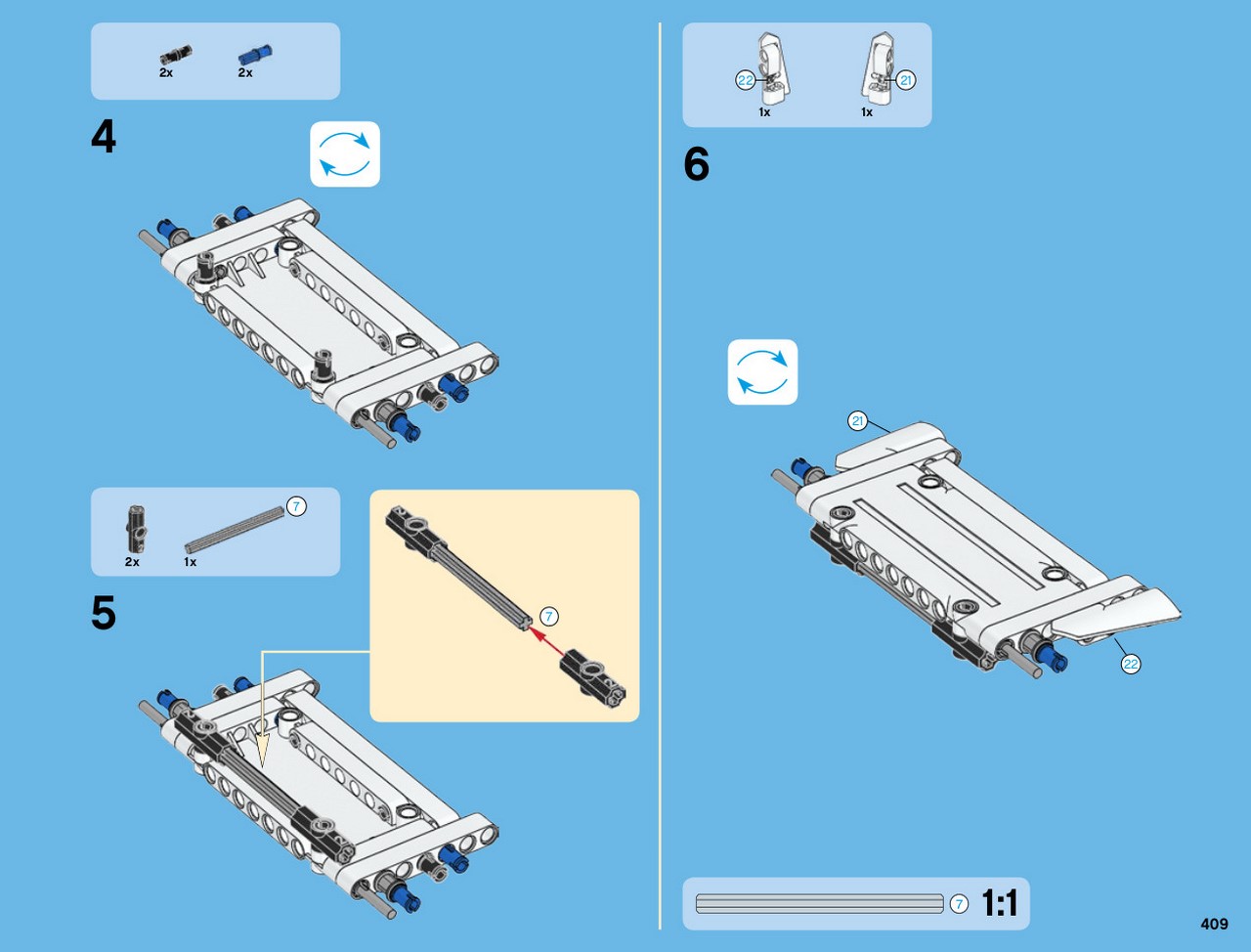 2x 2x

4

2x 1x 7

5

7

22 21
1x 1x

6

21

22

7 1:1

409