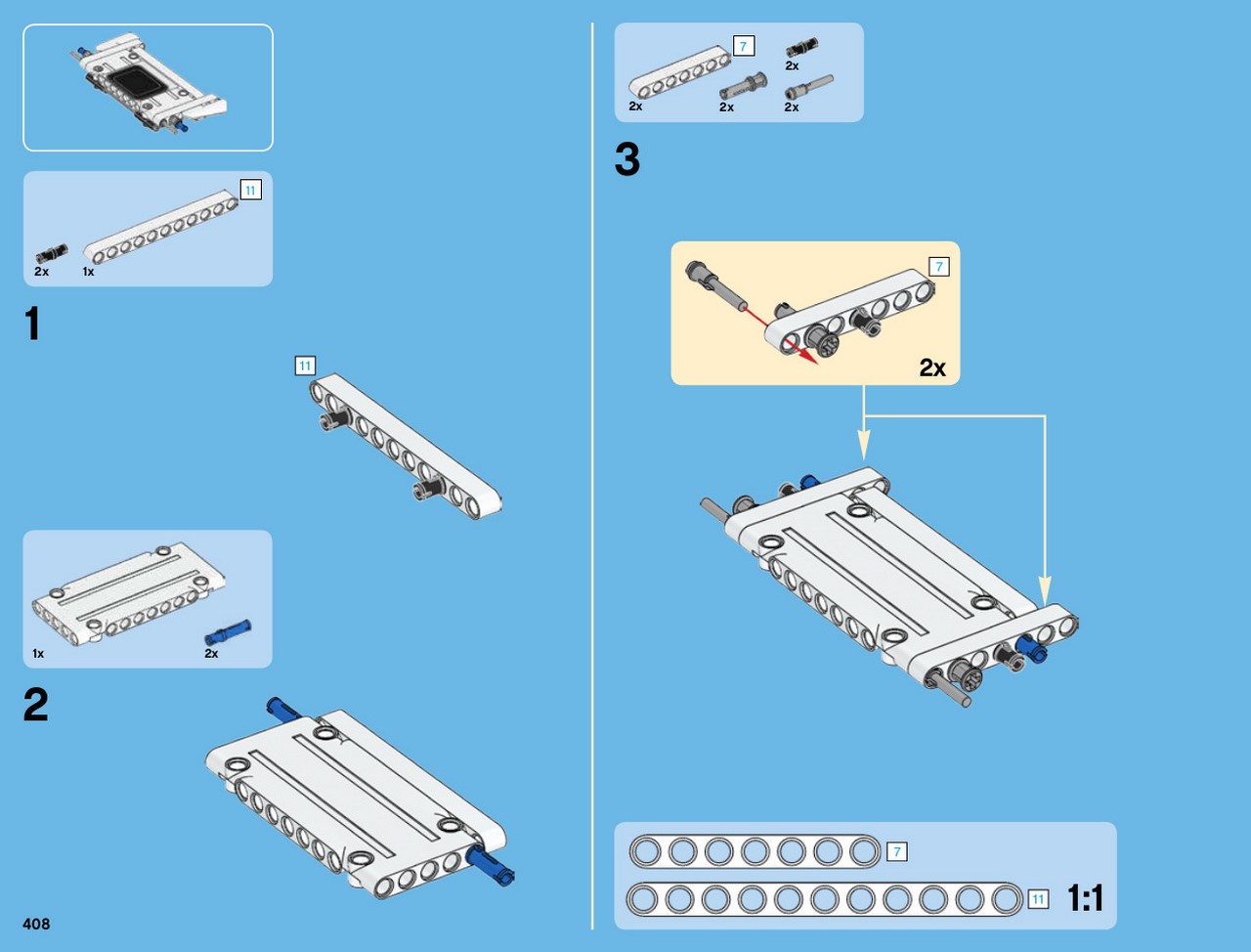 11
2x
1x

1

11

1x
2x

2

408

7
2x
2x
2x
2x

3

7
2x

7
11
1:1