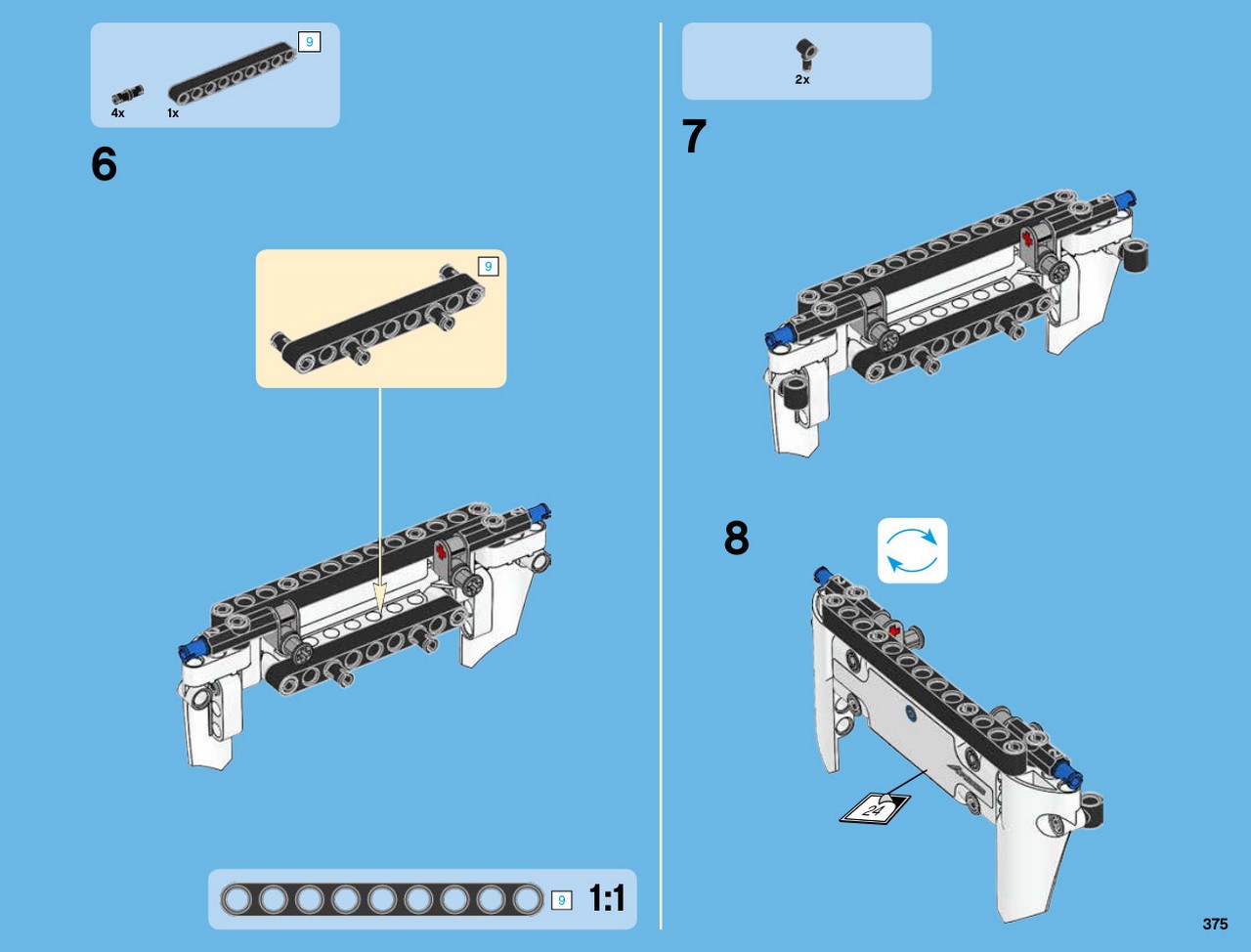 9
4x
1x
6
9
9
1:1
2x
7
8
24
375