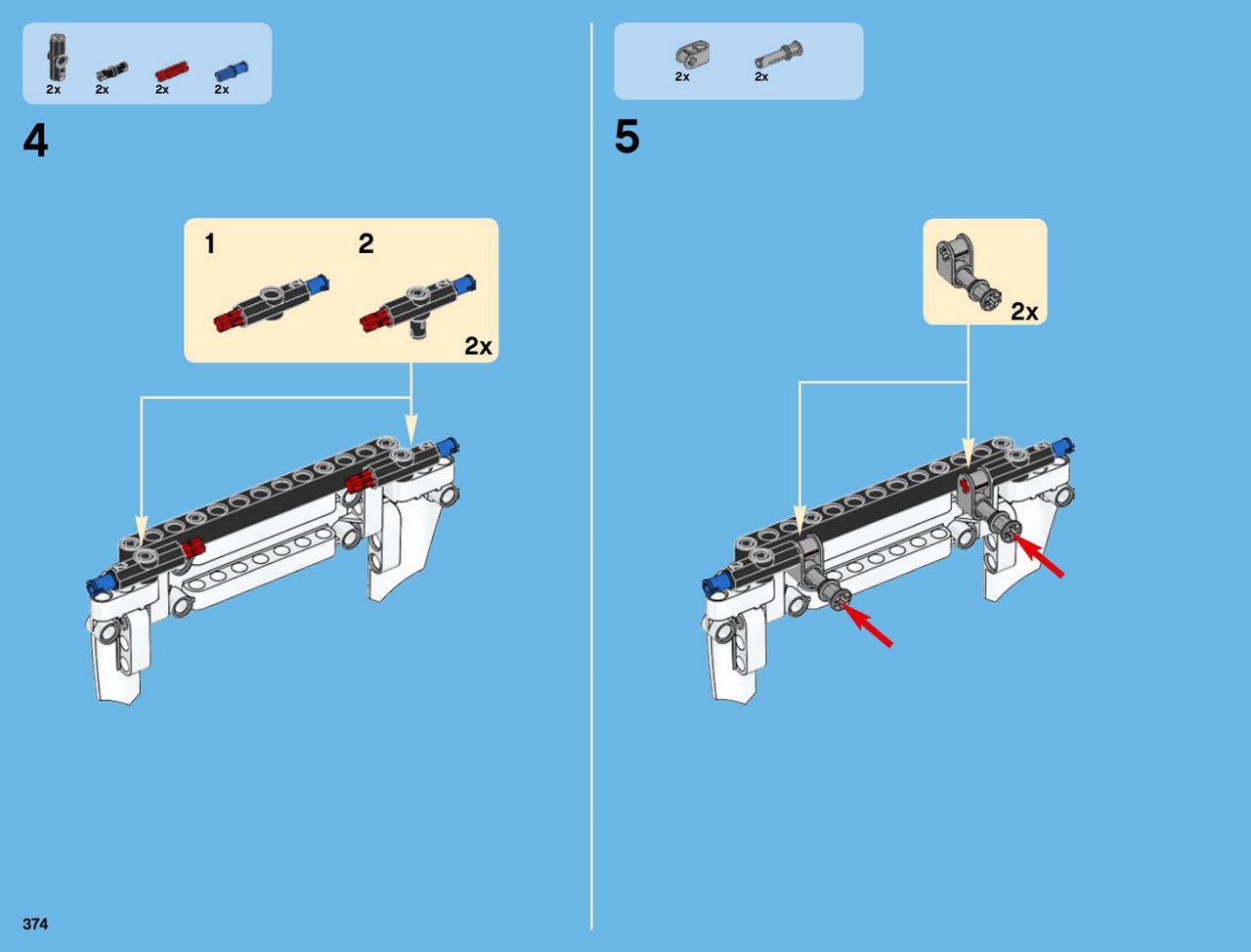 2x 2x 2x 2x

4

1

2

2x

2x 2x

5

2x

374