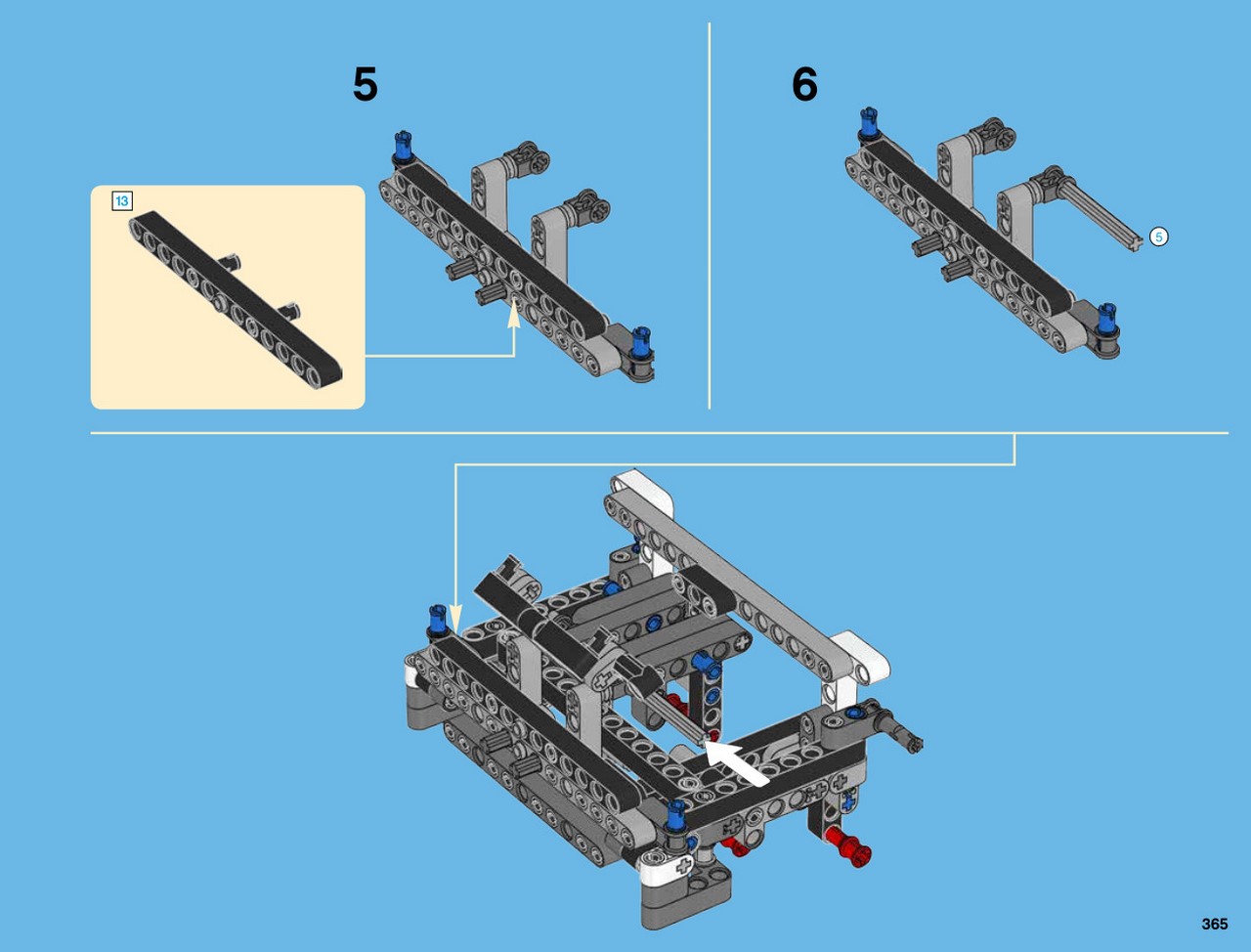 5

13

6

5

365