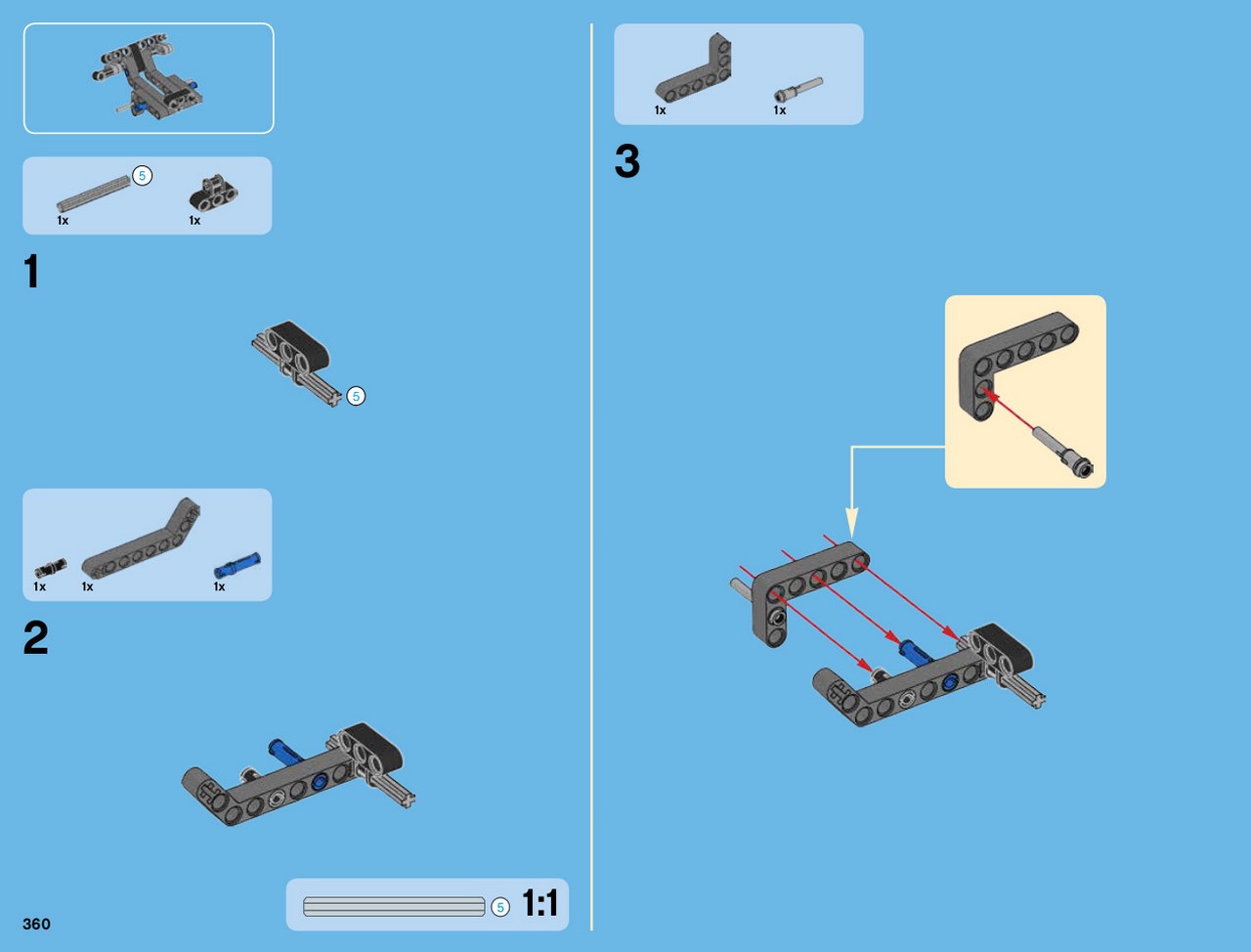 5
1x
1x

1

5

1x
1x
1x

2

5
1:1

360

1x
1x

3