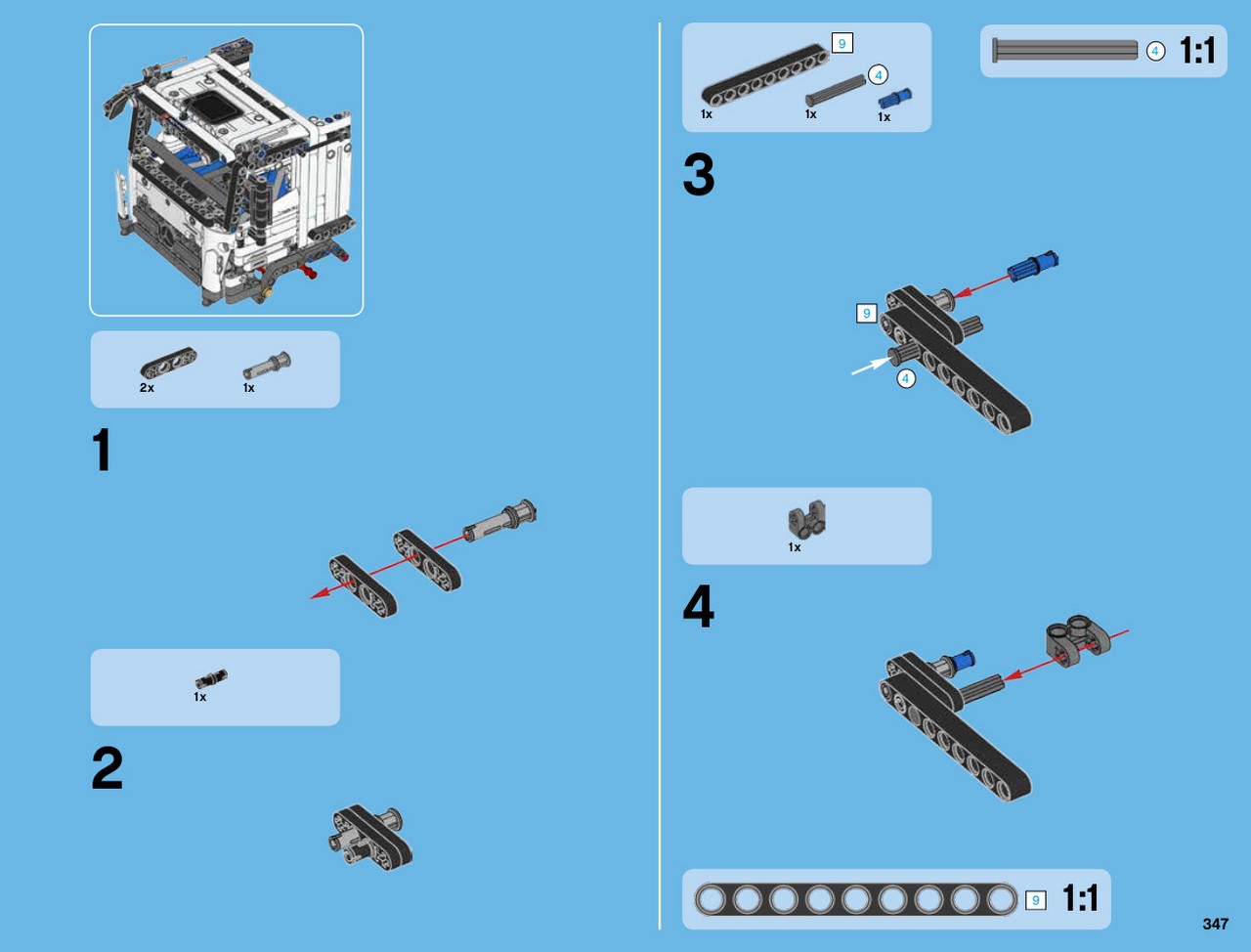 2x
1x

1

1x

2

9
4
1x
1x
1x

4
1:1

3

9
4

1x

4

9
1:1

347