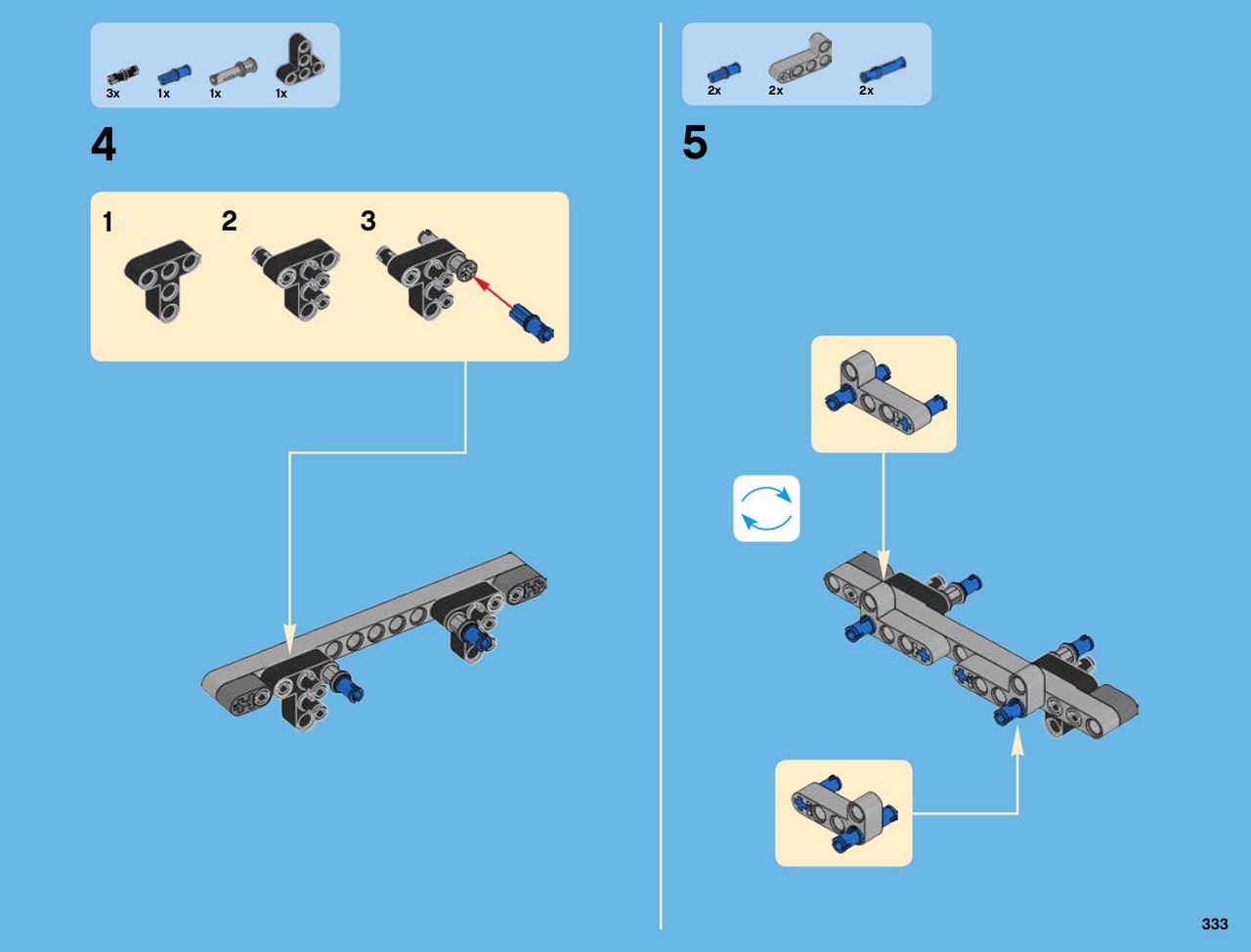 3x 1x 1x 1x

4

1 2 3

2x 2x 2x

5

333