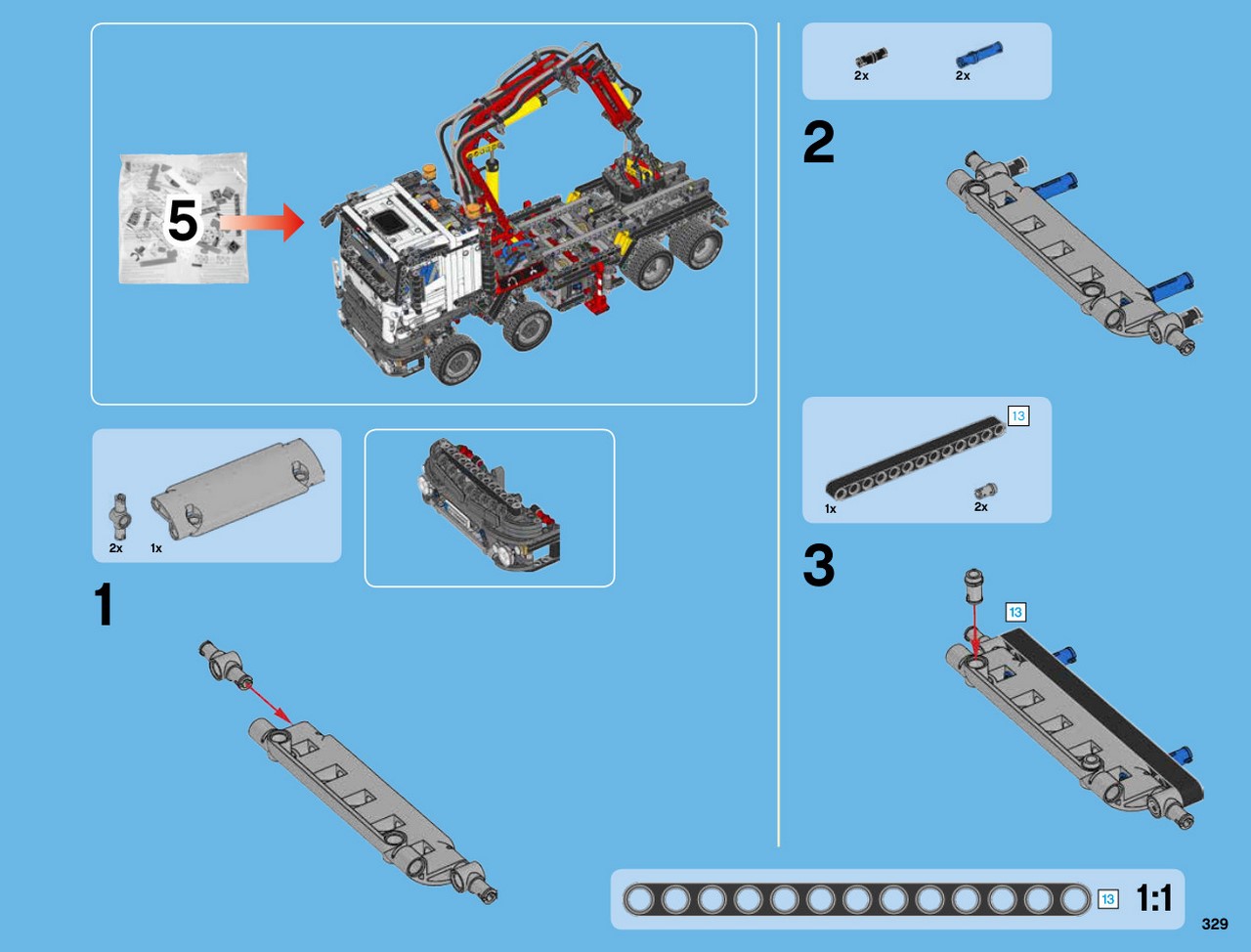 5

2x 1x

1

2x 2x

2

13

1x 2x

3

13

13 1:1

329