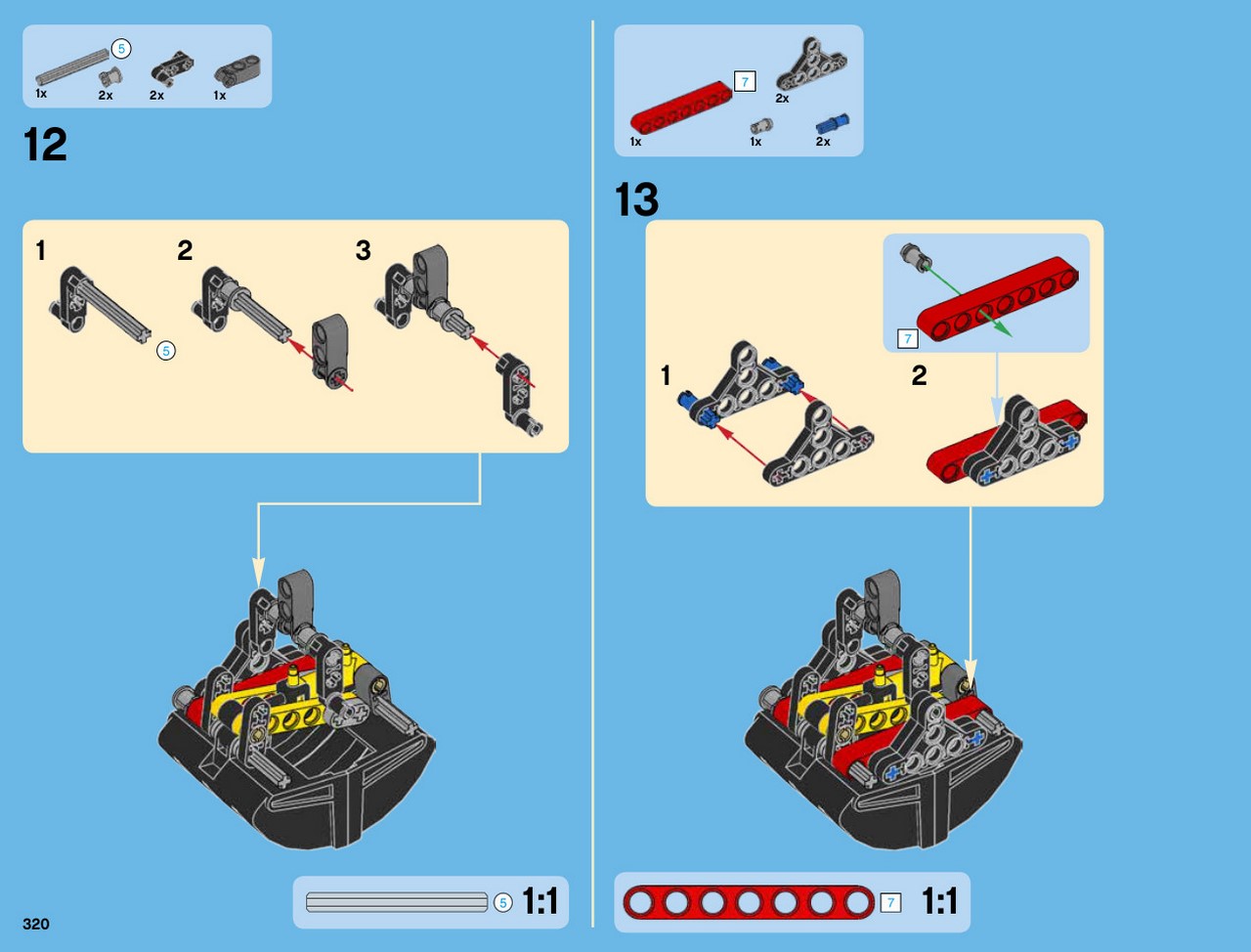 5
1x 2x 2x 1x

12

1 2 3

5

5 1:1

320

7
2x
1x 1x 2x

13

7

1 2

7 1:1