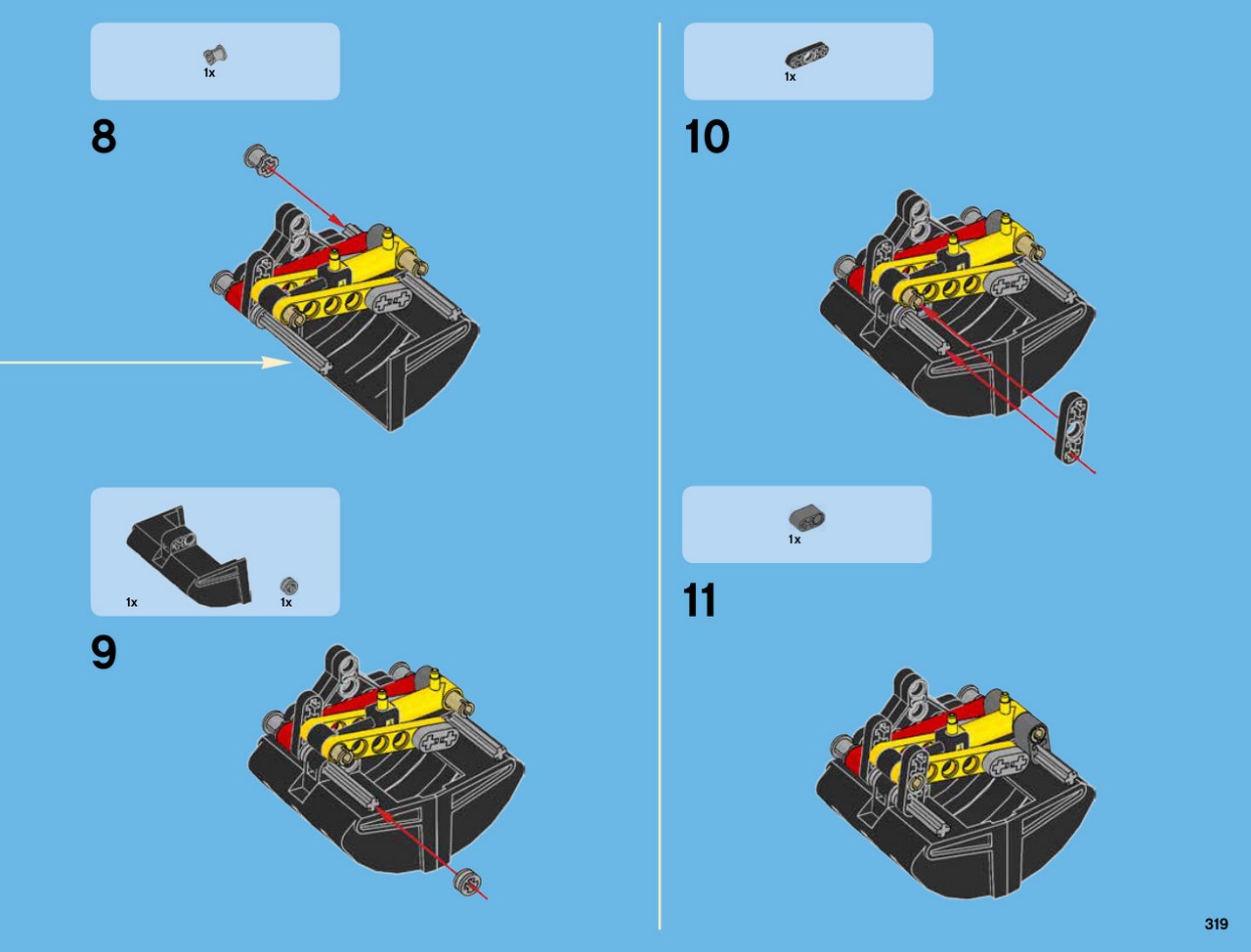 1x

8

1x 1x

9

1x

10

1x

11

319