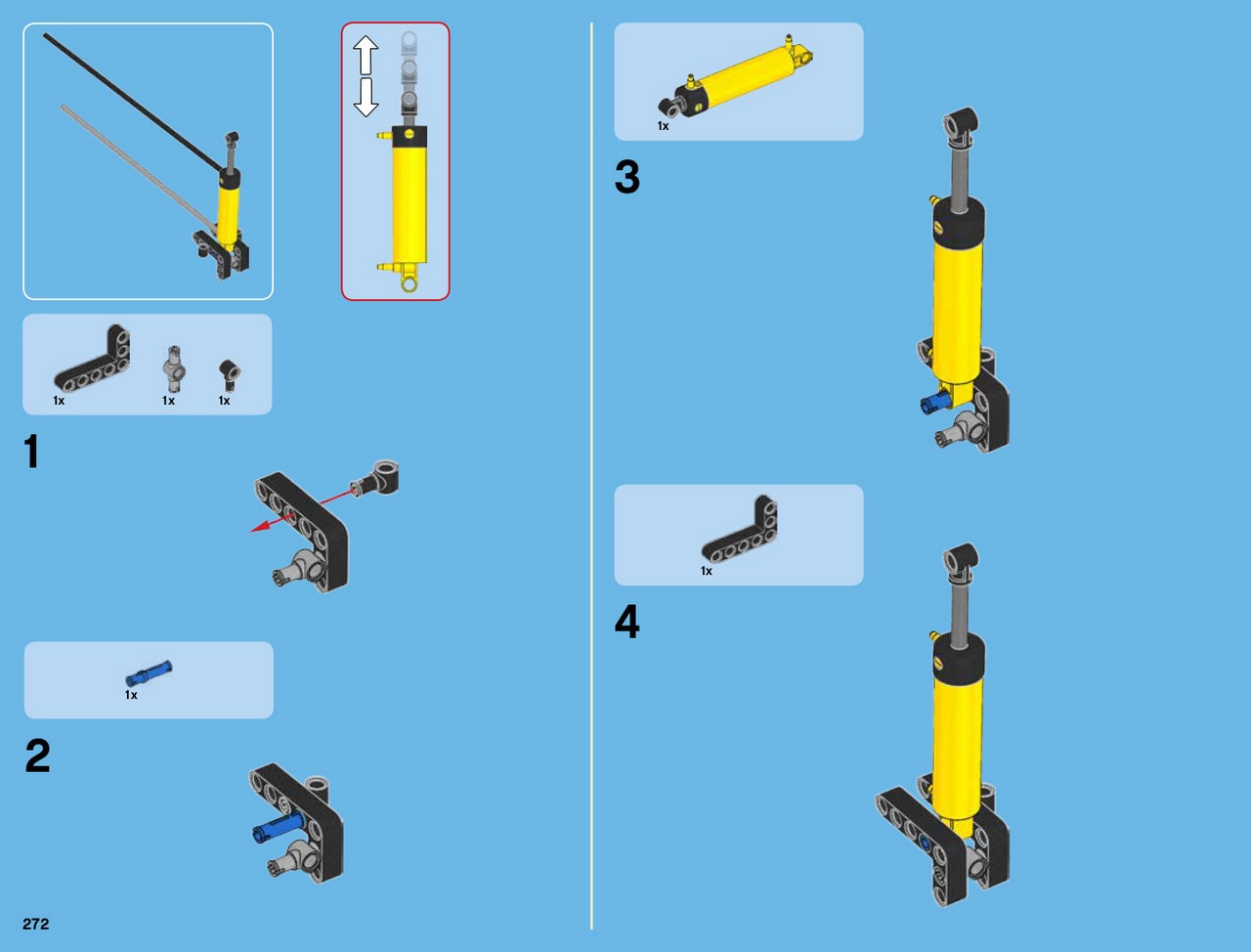 1x 1x 1x

1

1x

2

272

1x

3

1x

4