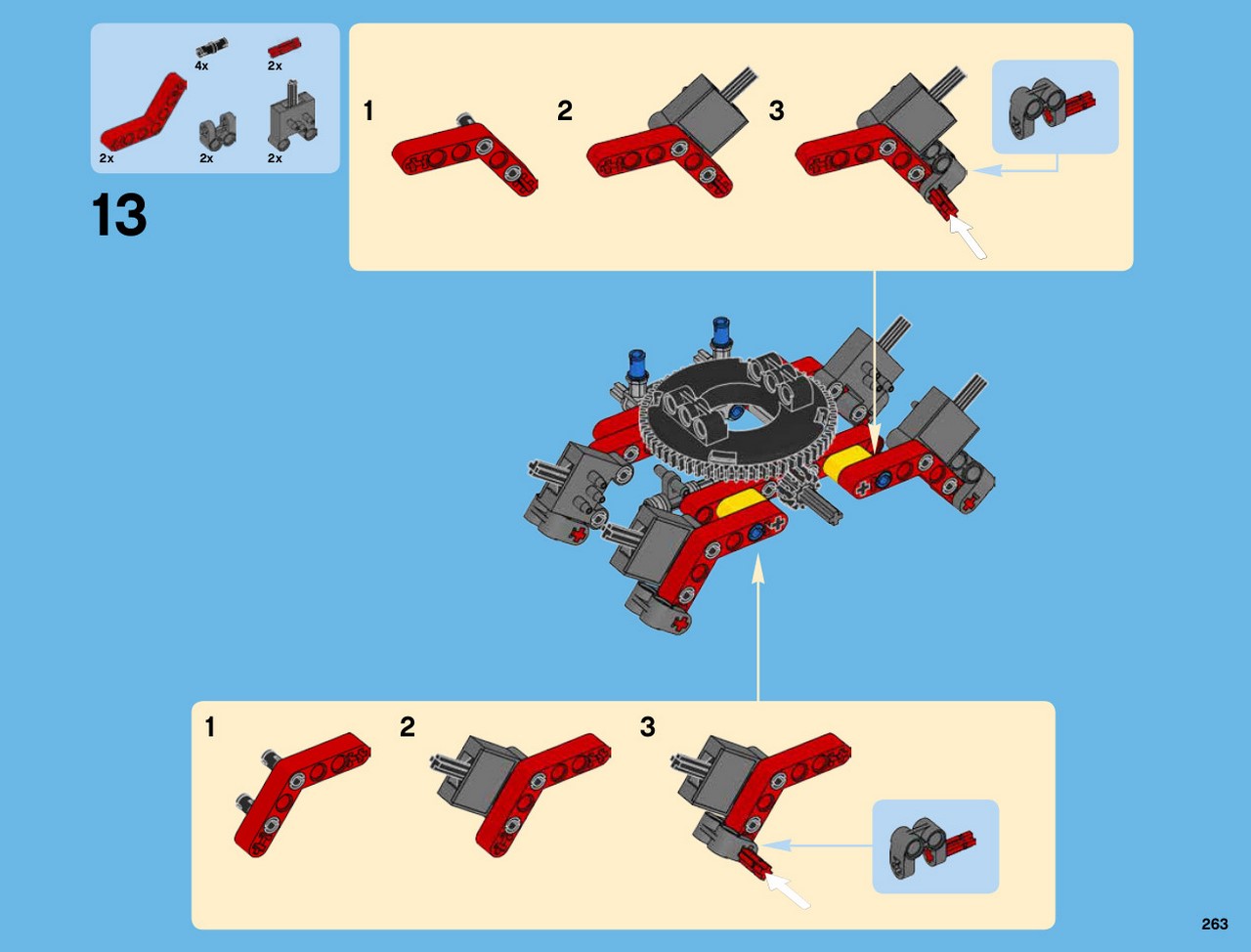 4x 2x
2x 2x 2x

13

1 2 3

1 2 3

263