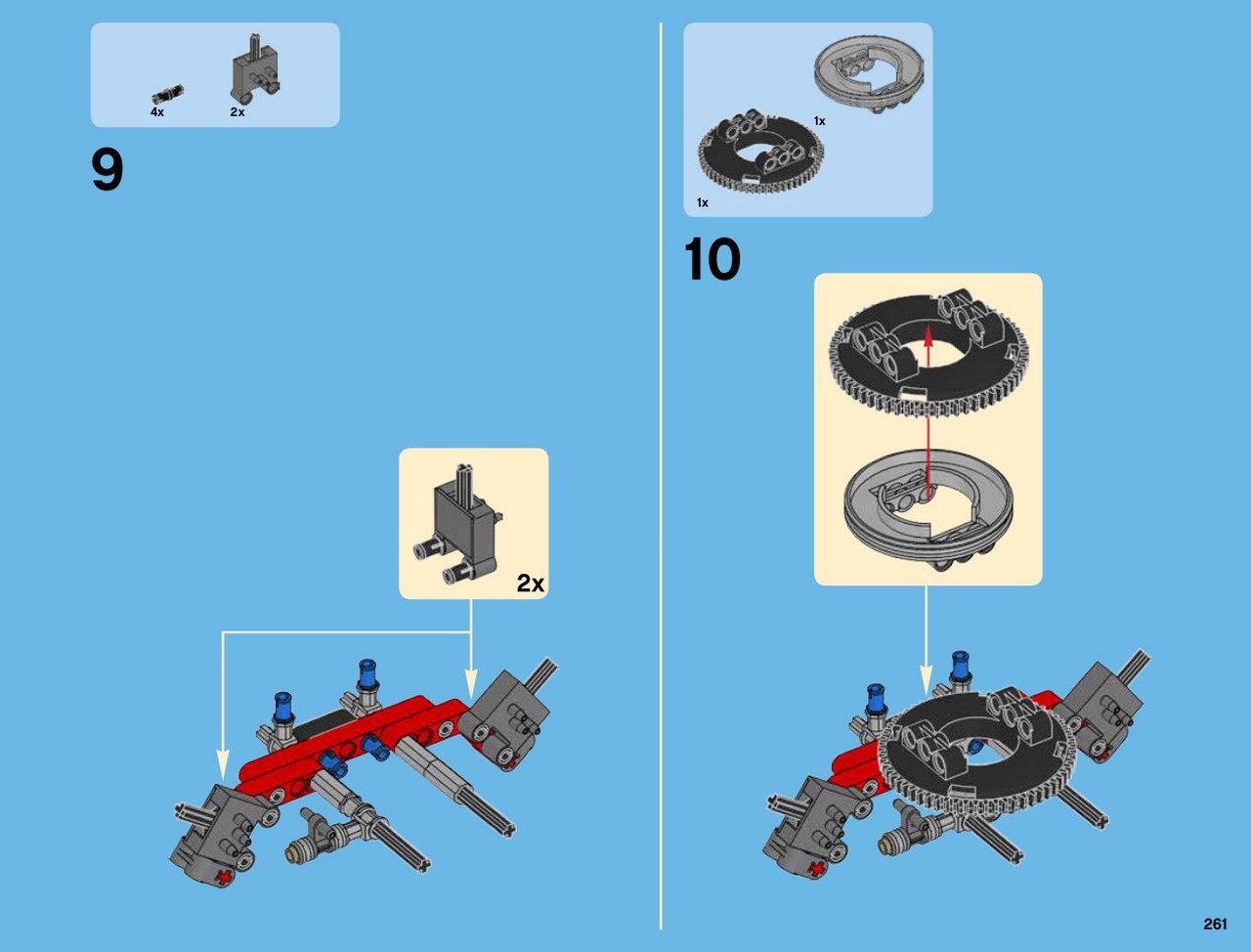 4x
2x

9

2x

1x
1x

10

261