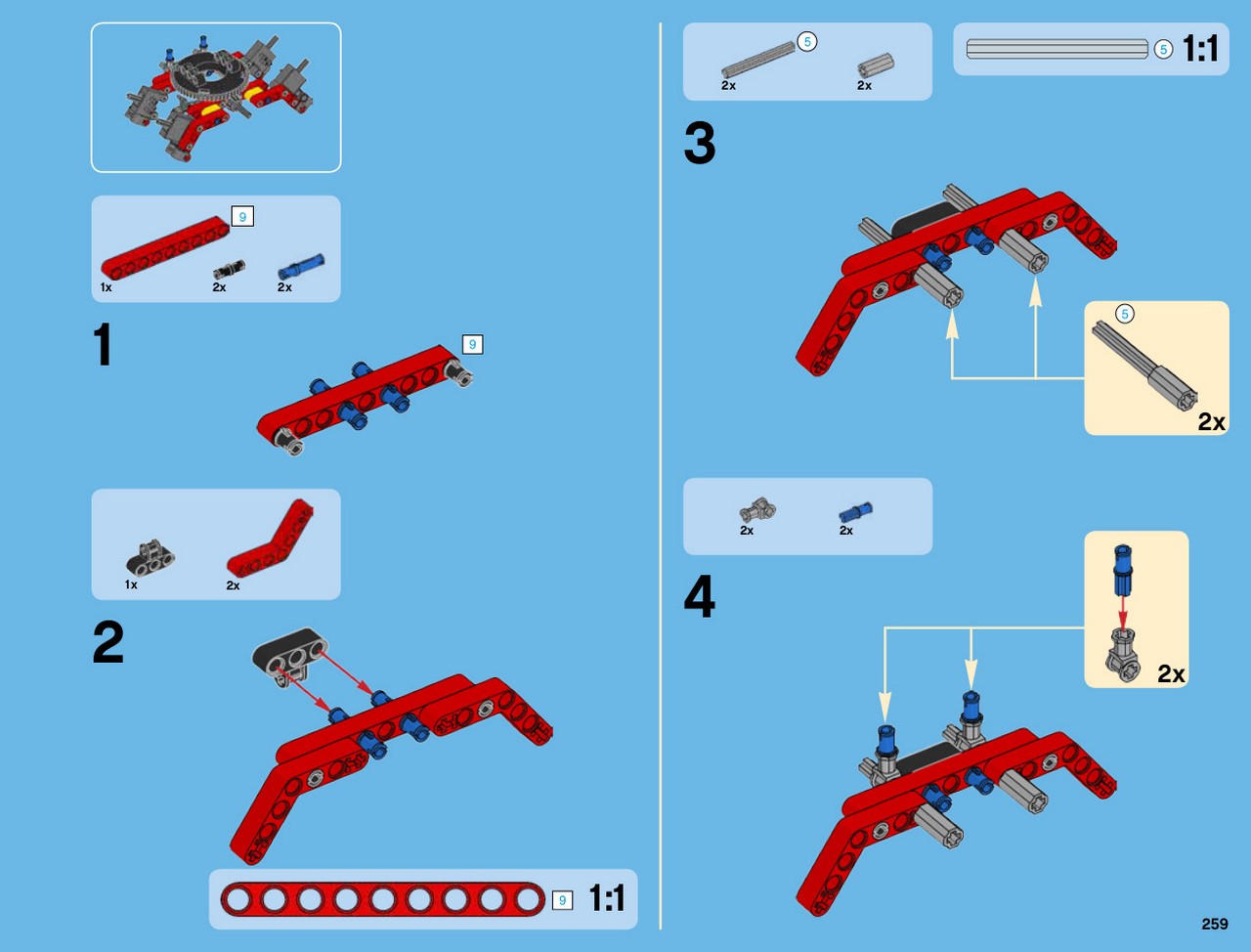 9
1x
2x
2x

1

9

1x
2x

2

9
1:1

5
2x
2x

5
1:1

3

5
2x

2x
2x

4

2x

259