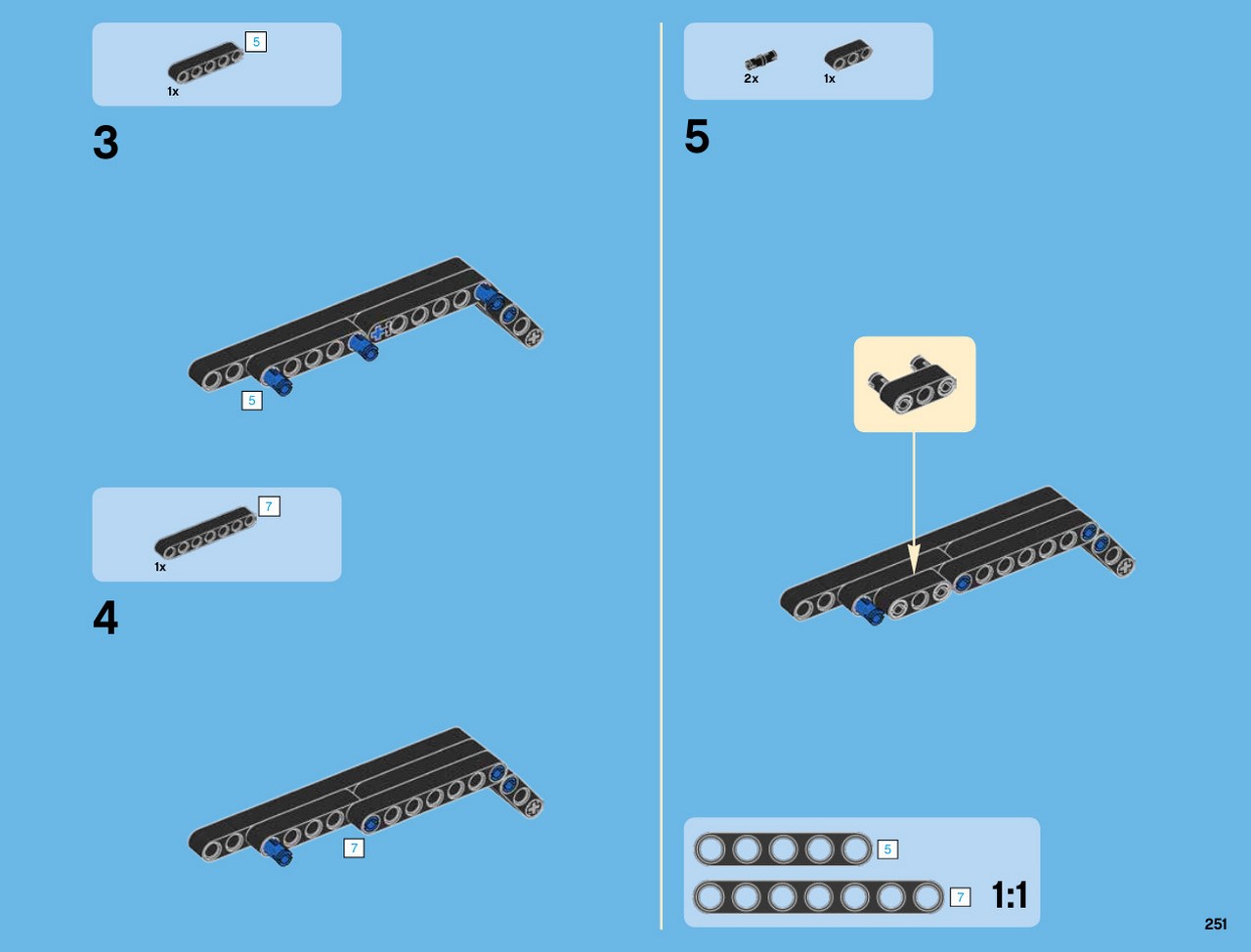 5
1x

3

5

7
1x

4

7

2x
1x

5

5
7
1:1

251