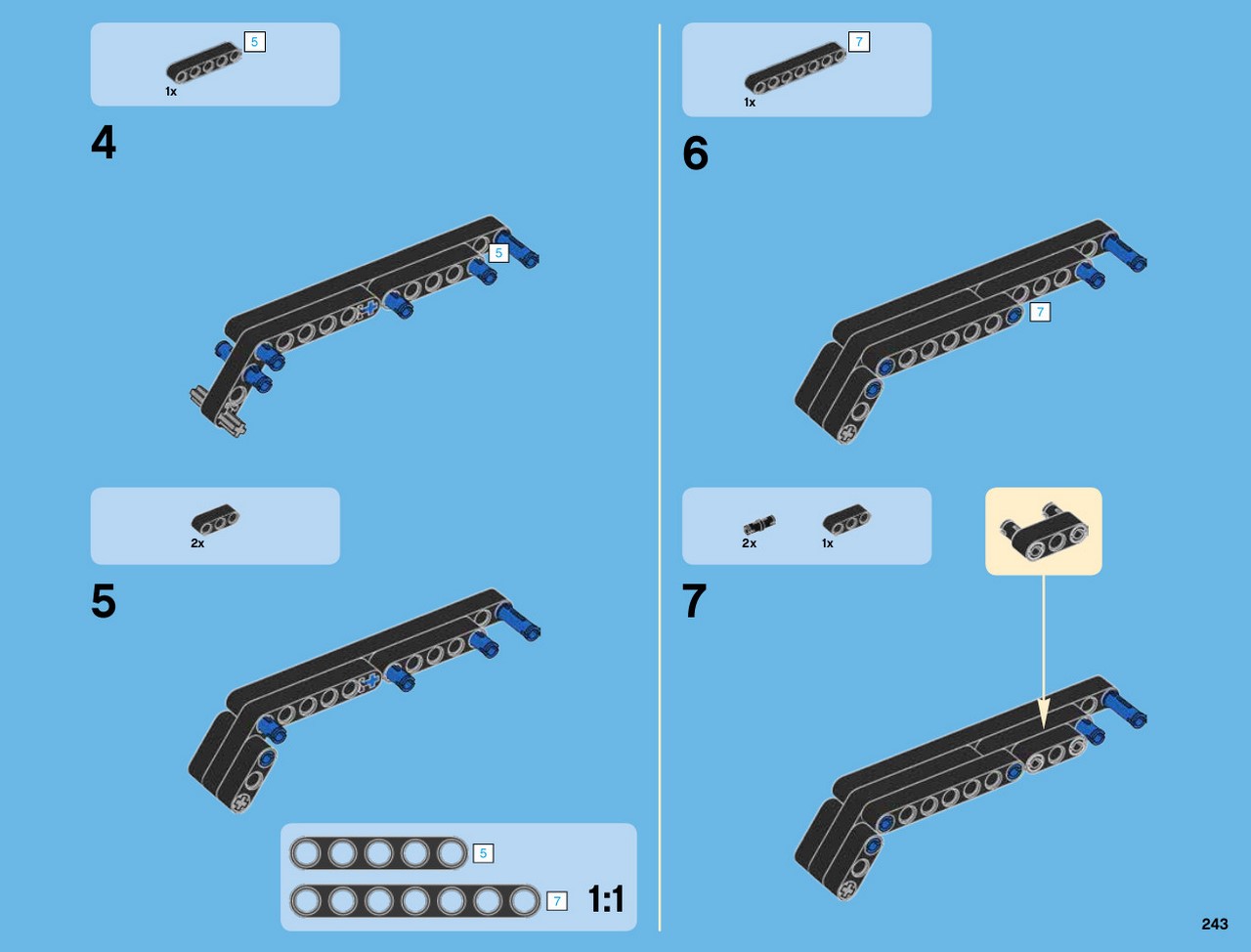 5
1x

4

5

2x

5

5

7

1:1

7
1x

6

7

2x
1x

7

243