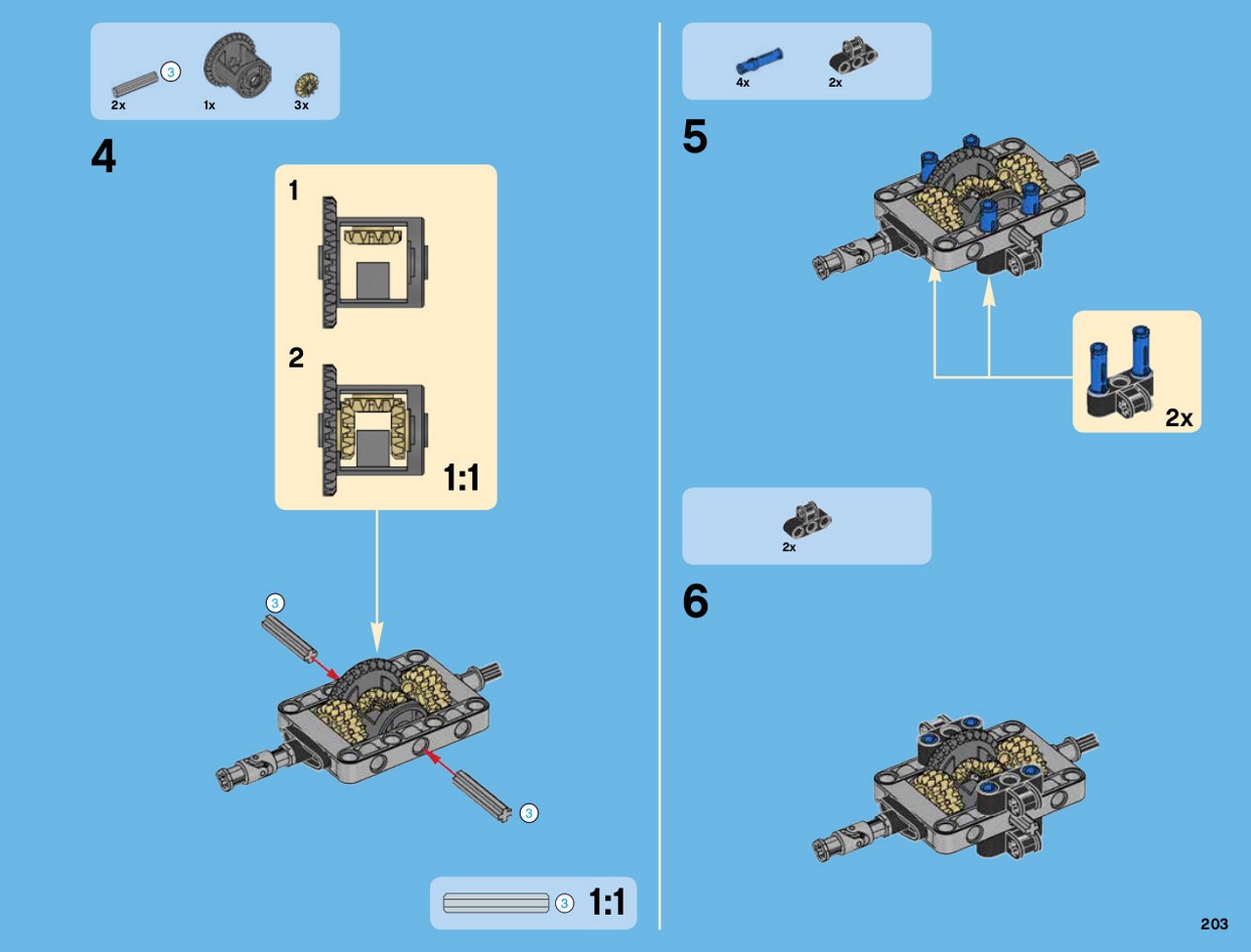 3
2x
1x
3x

4

1

2

1:1

3

3

3 1:1

4x
2x

5

2x

2x

6

203