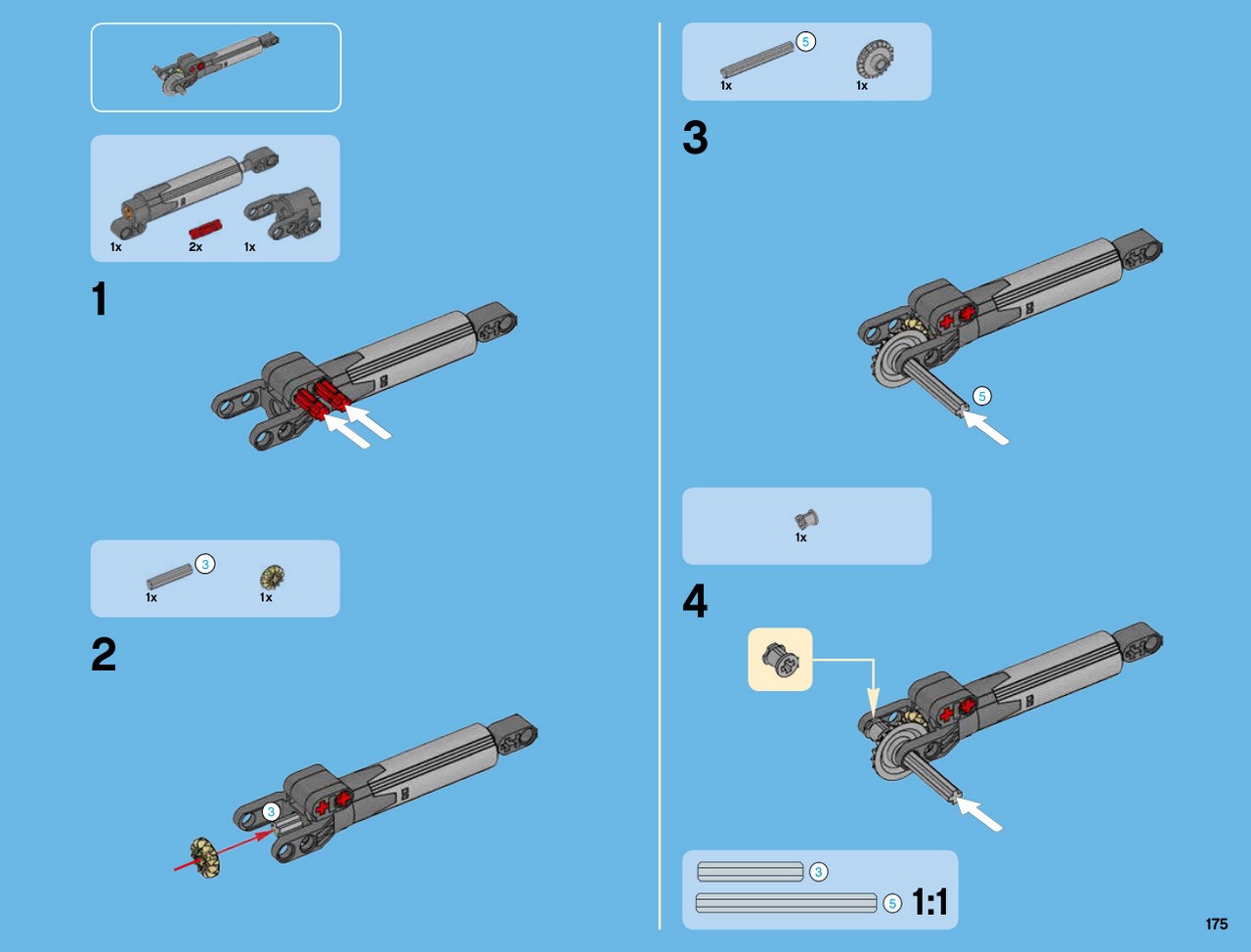 1x 2x 1x

1

3

1x 1x

2

3

5

1x 1x

3

5

1x

4

3

5 1:1

175