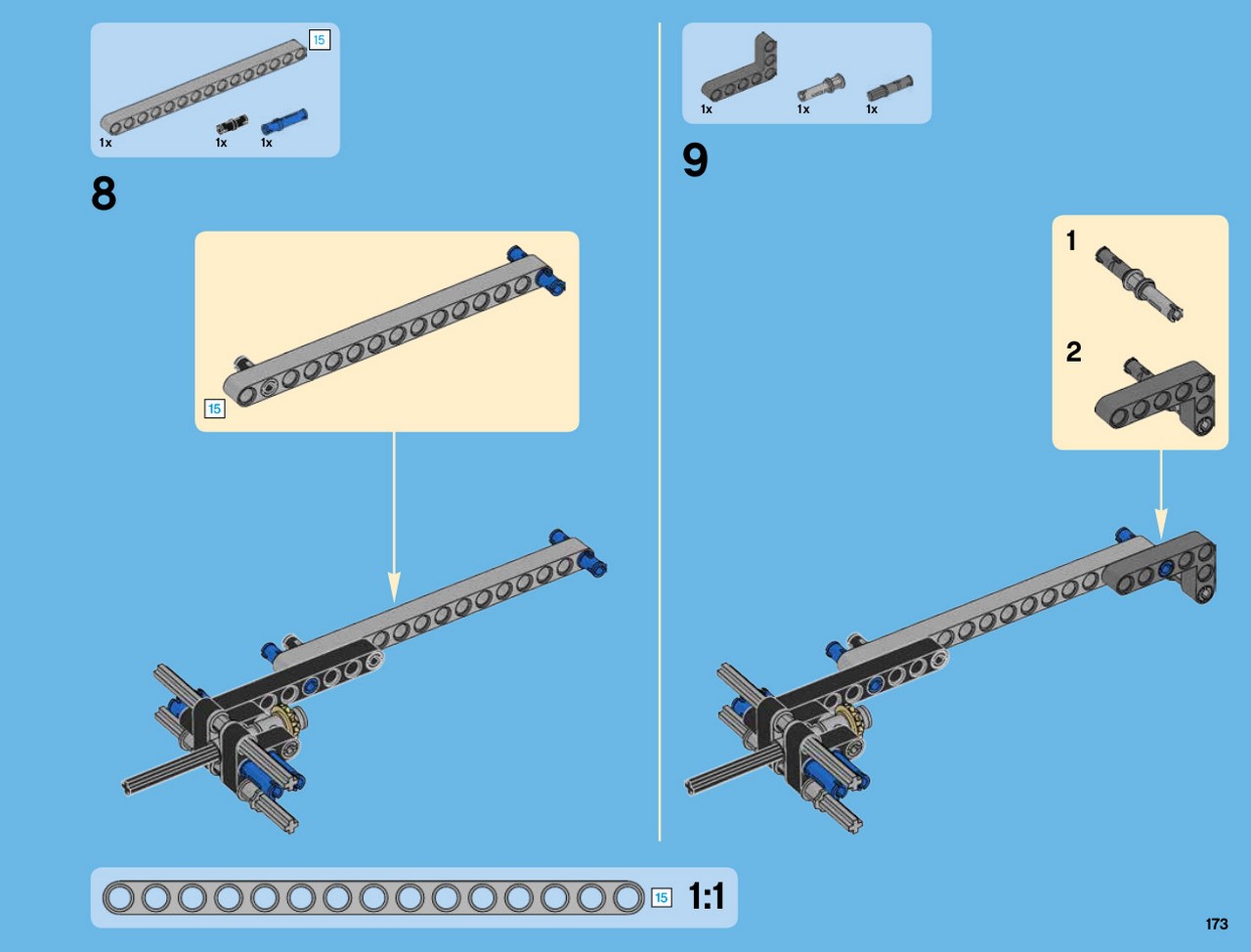 15

1x 1x 1x

8

15

1x 1x 1x

9

1

2

15 1:1

173