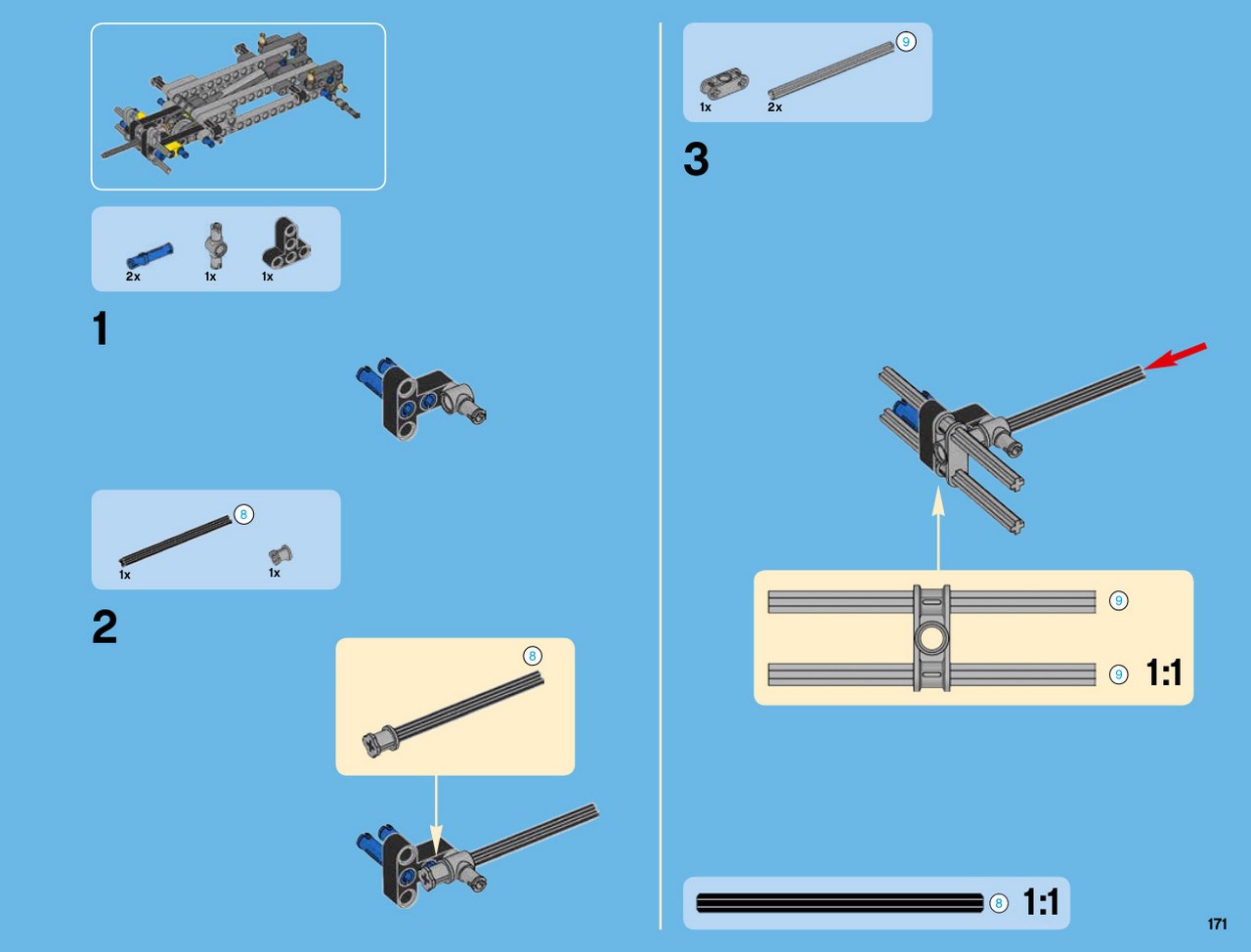 2x 1x 1x

1

8

1x 1x

2

8

9

1x 2x

3

9

9 1:1

8 1:1

171