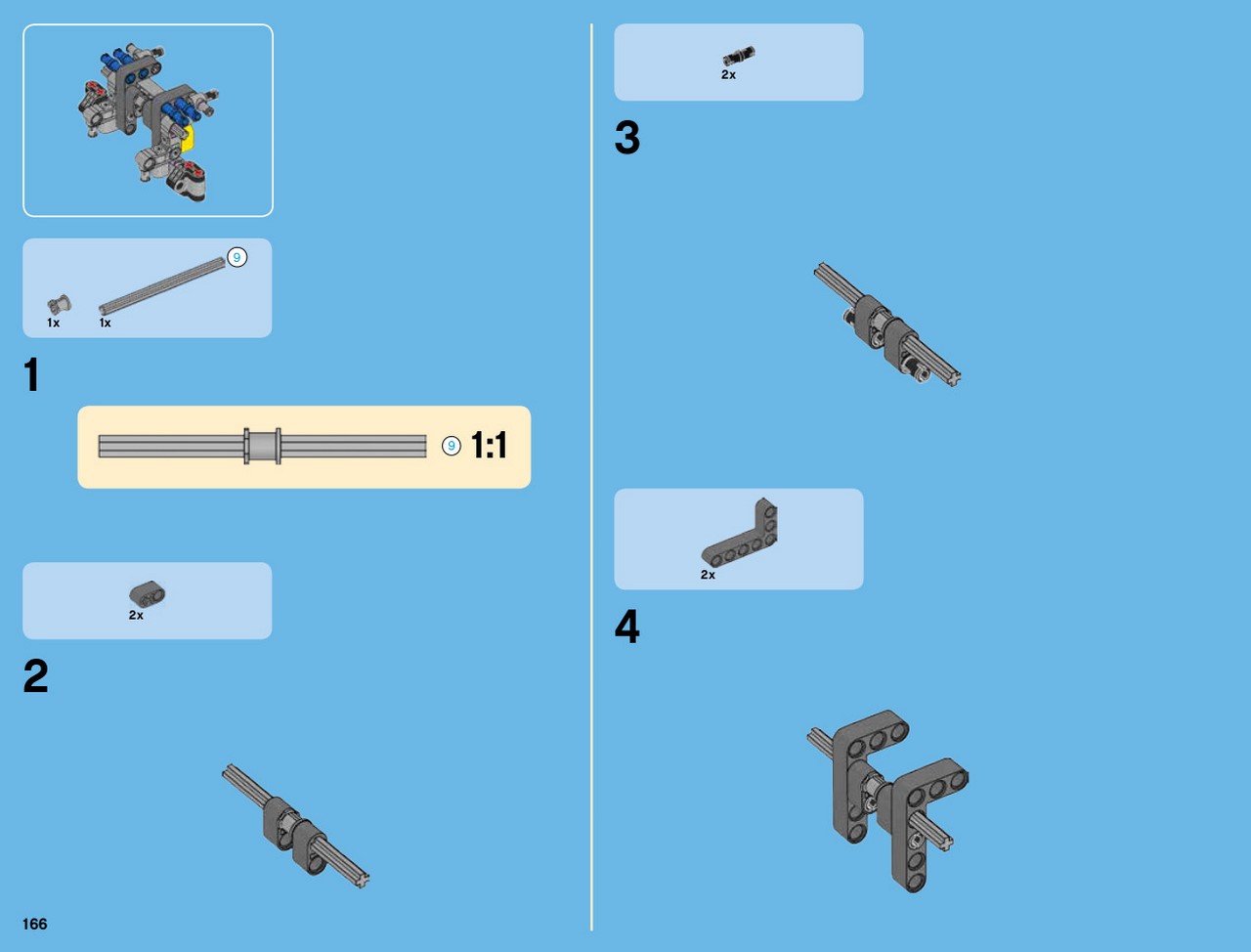 9
1x
1x
1
9 1:1
2x
2
166
2x
3
2x
4