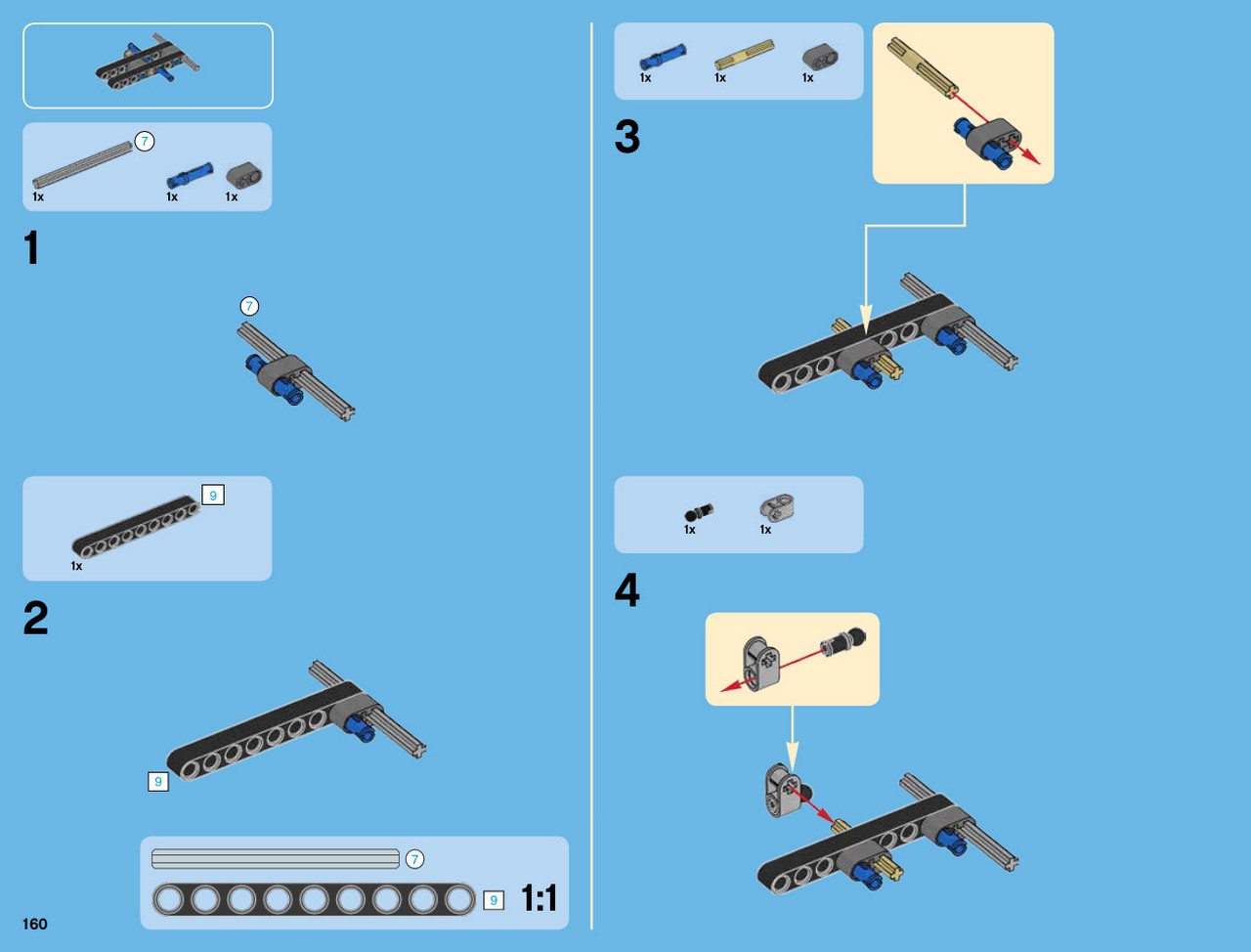 7
1x
1x
1x

1

7

9
1x

2

9

7
9
1:1

160

1x
1x
1x

3

1x
1x

4