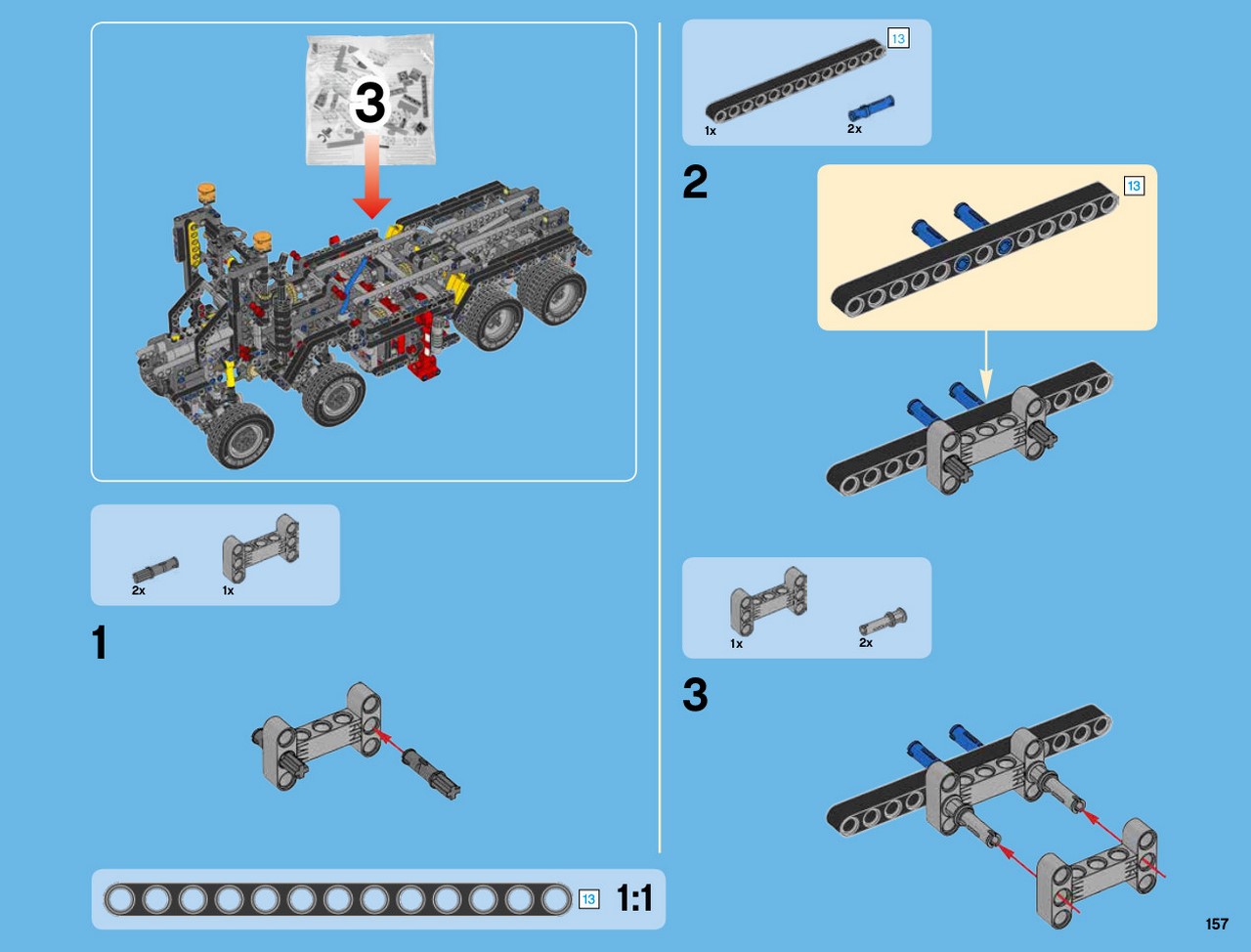 3

2x 1x

1

13 1:1

13

1x 2x

2

13

1x 2x

3

157