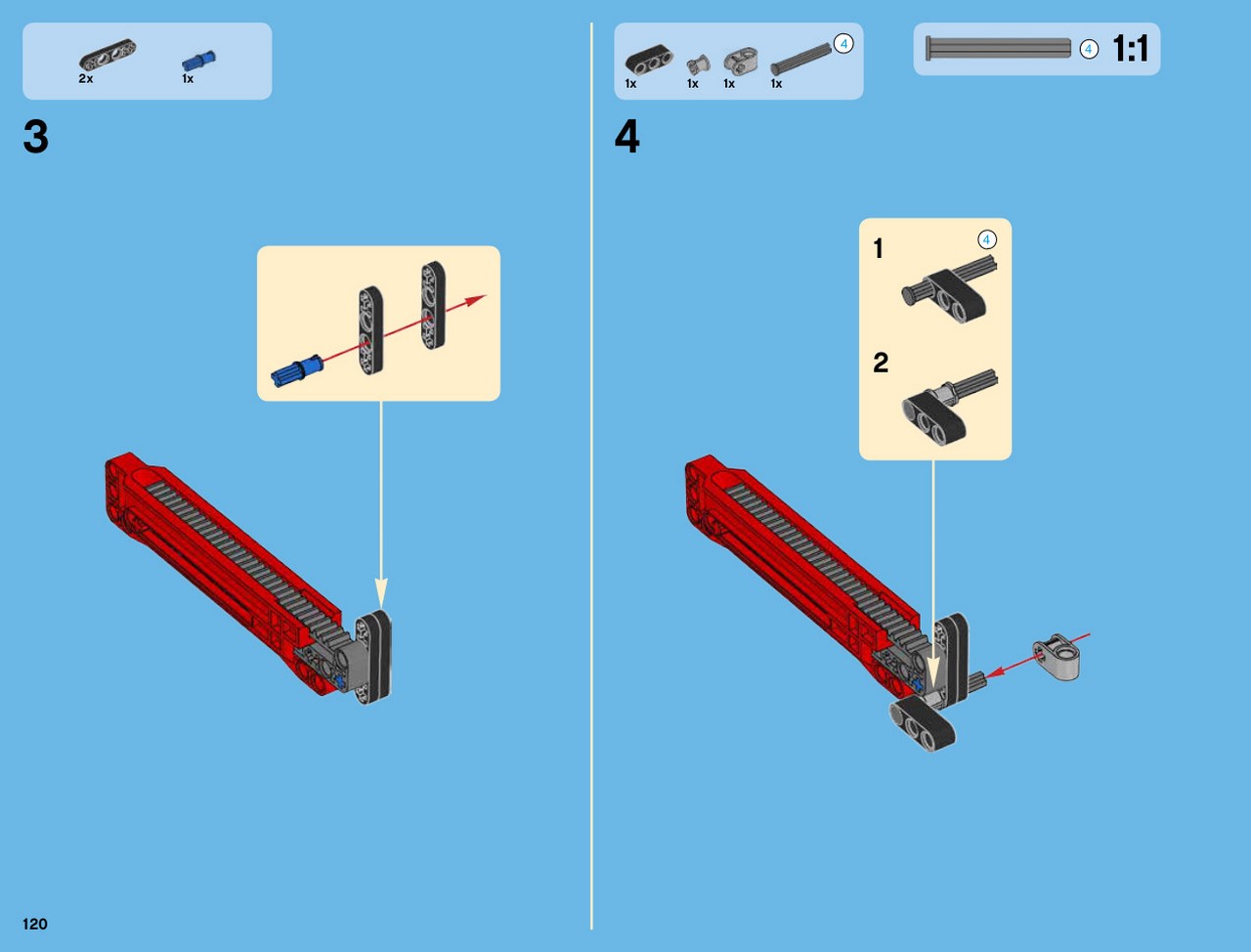 2x 1x

3

1x 1x 1x 1x 4

4 1:1

4

1 4

2

120