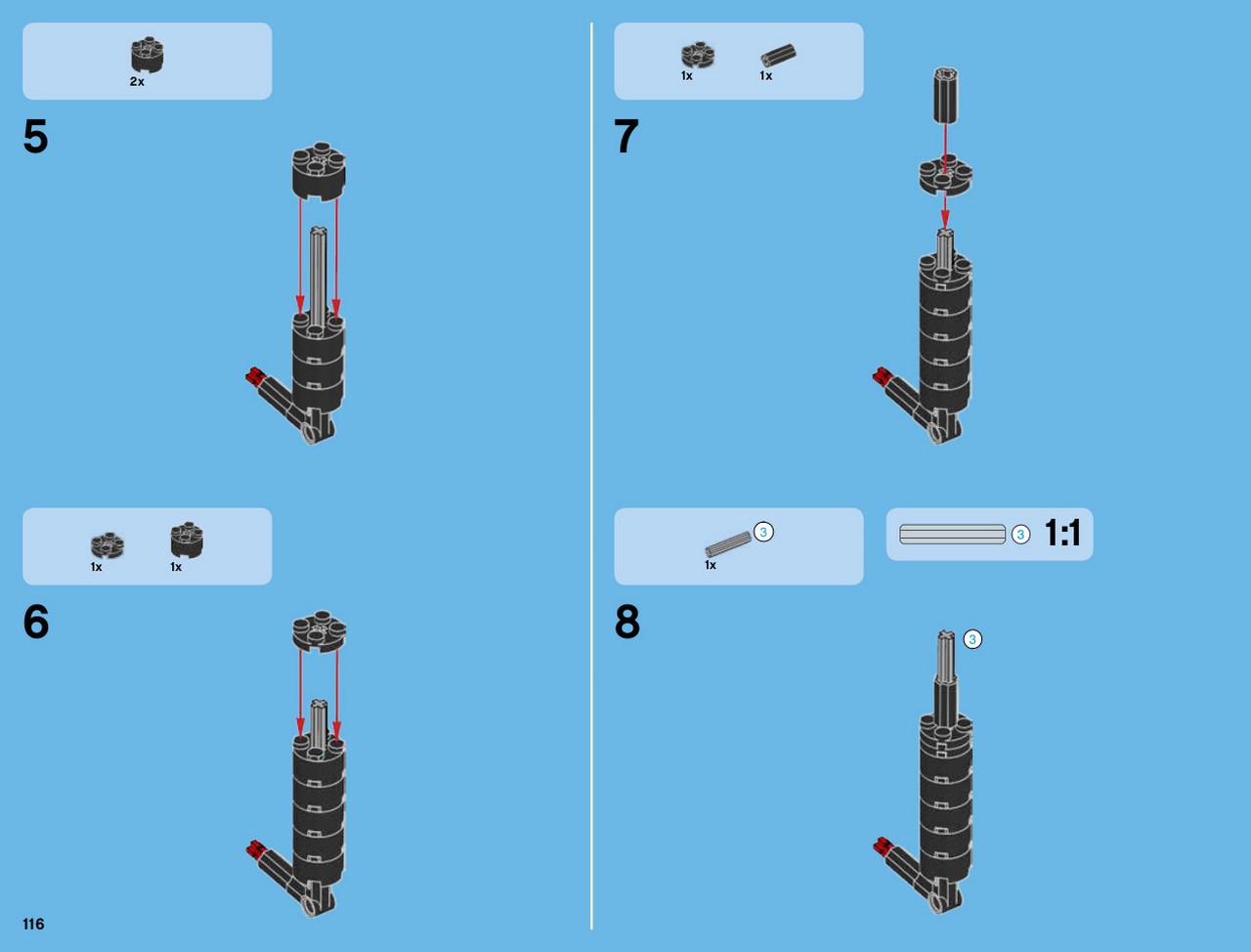 2x

5

1x 1x

6

116

1x 1x

7

3
1x

3 1:1

8

3