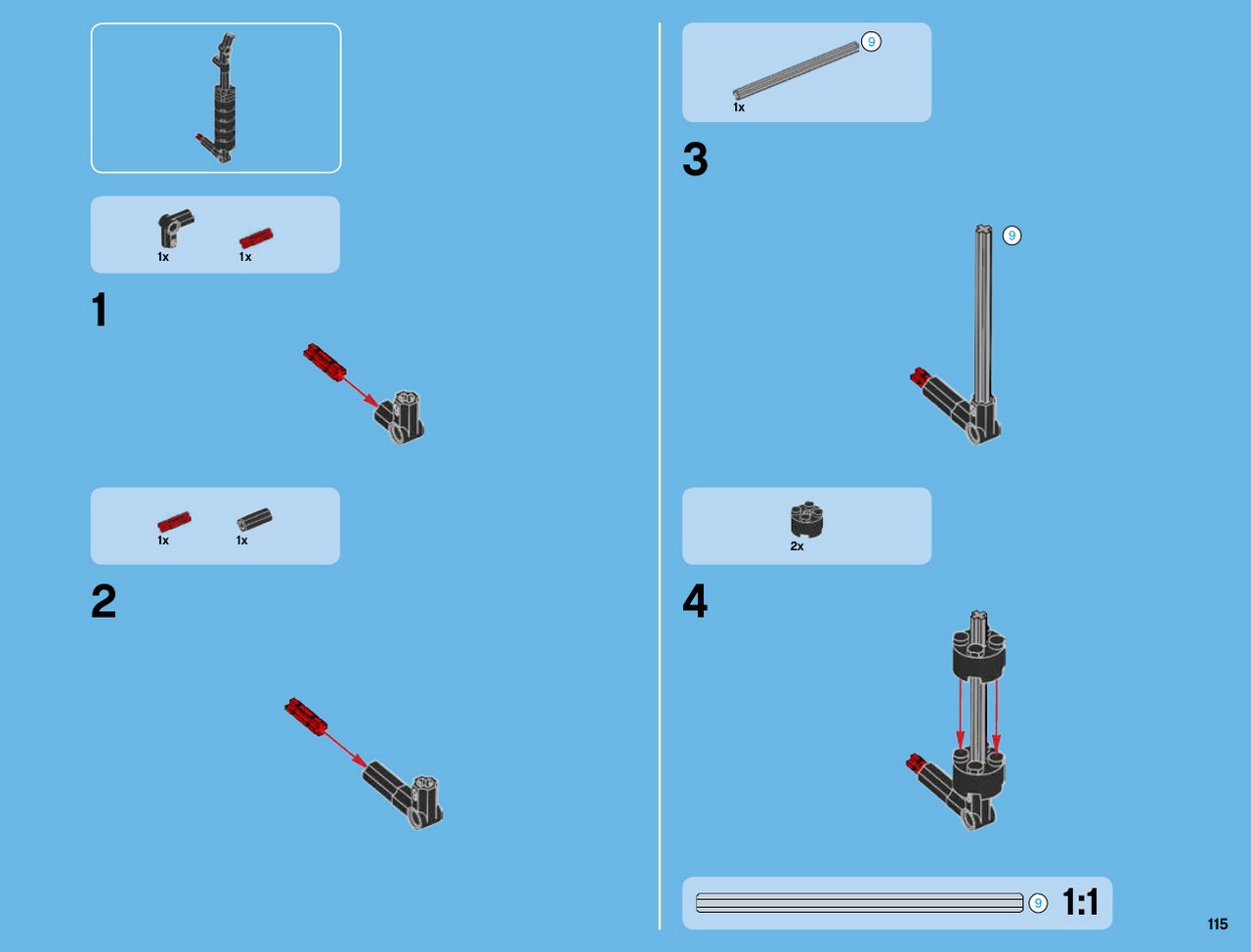 1x 1x

1

1x 1x

2

9
1x

3

9

2x

4

9 1:1

115