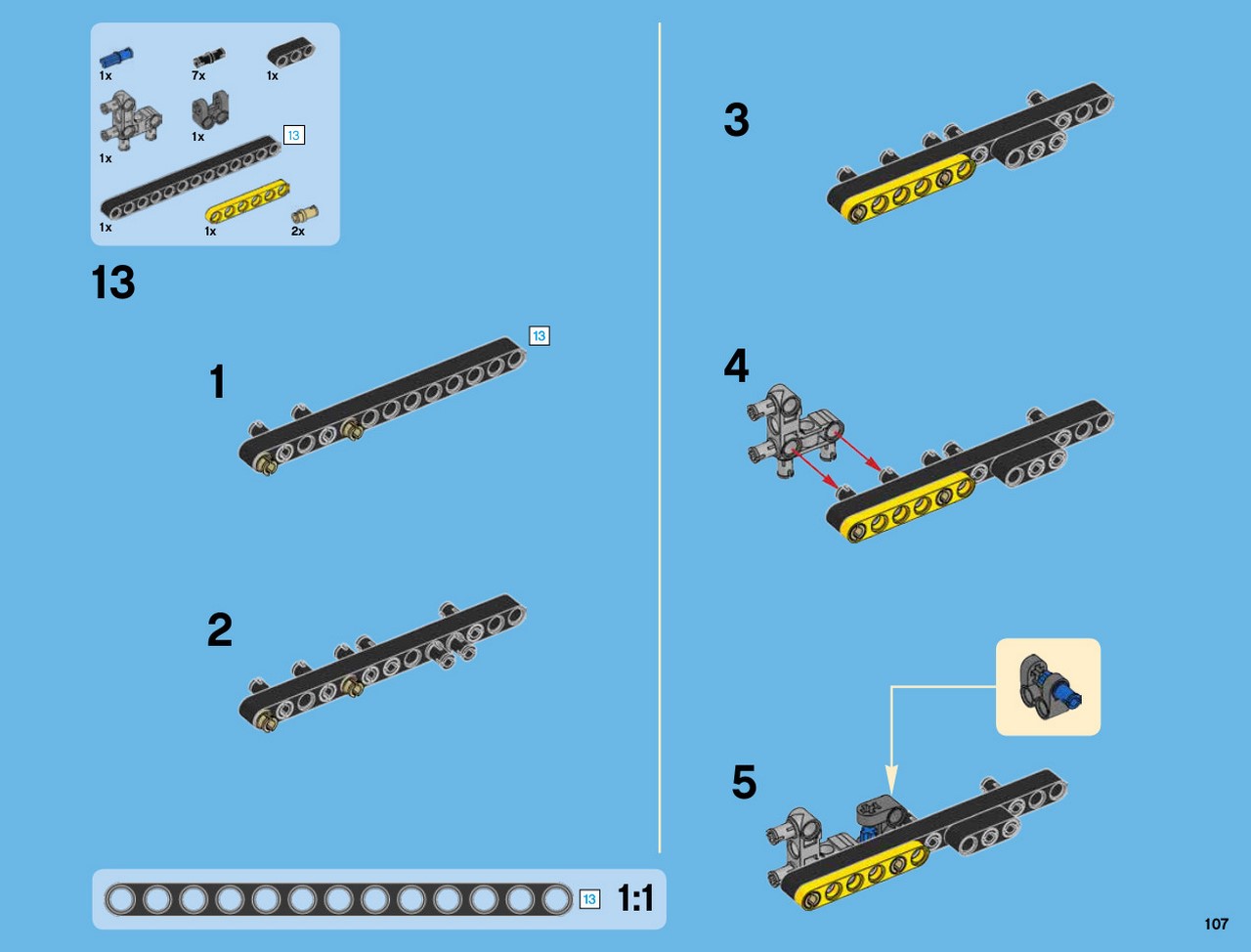 1x
7x
1x
1x
1x
13
1x
1x
2x

13

1
13

2

3

4

5

13
1:1

107