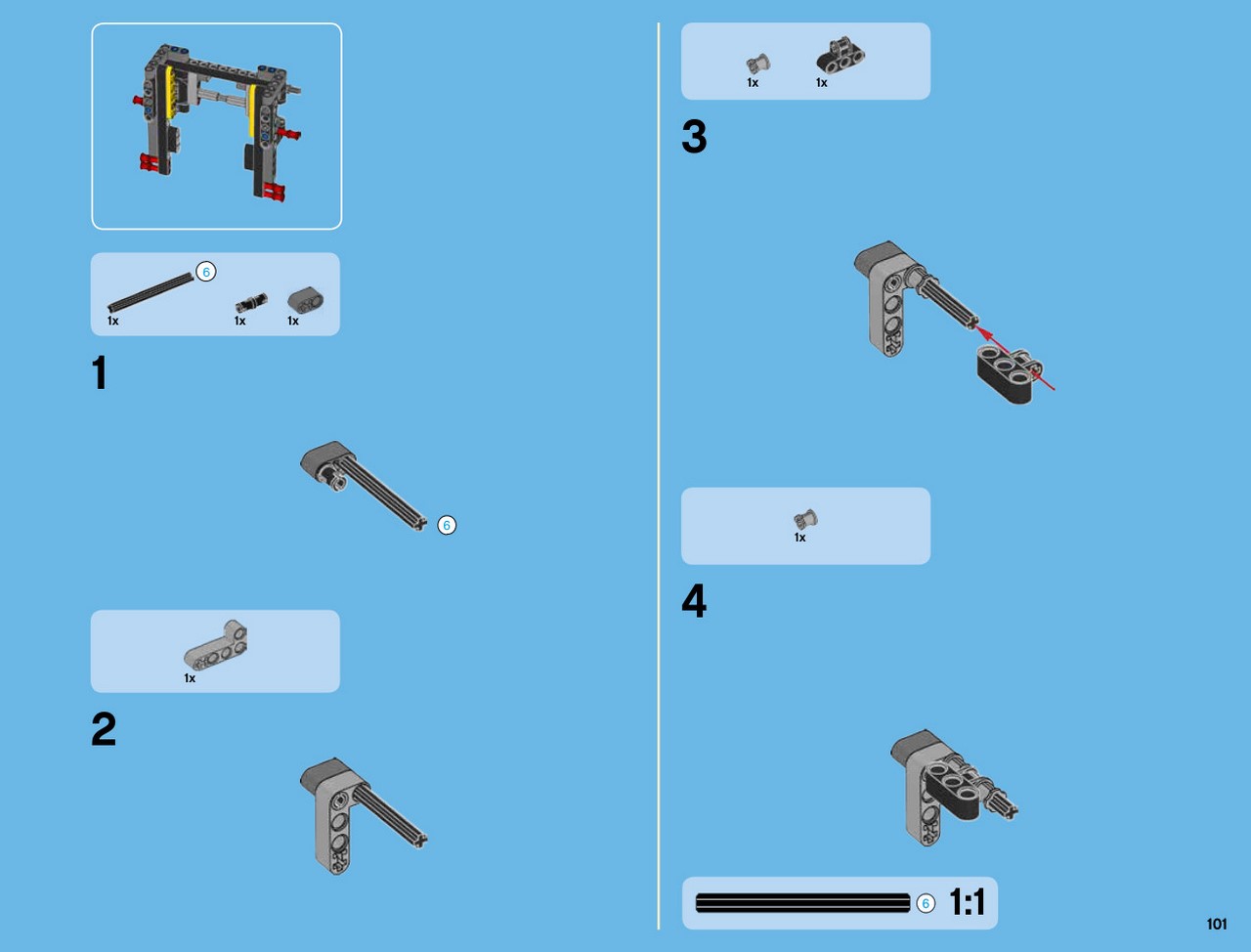 6
1x
1x
1x

1

6

1x

2

1x
1x

3

1x

4

6 1:1

101