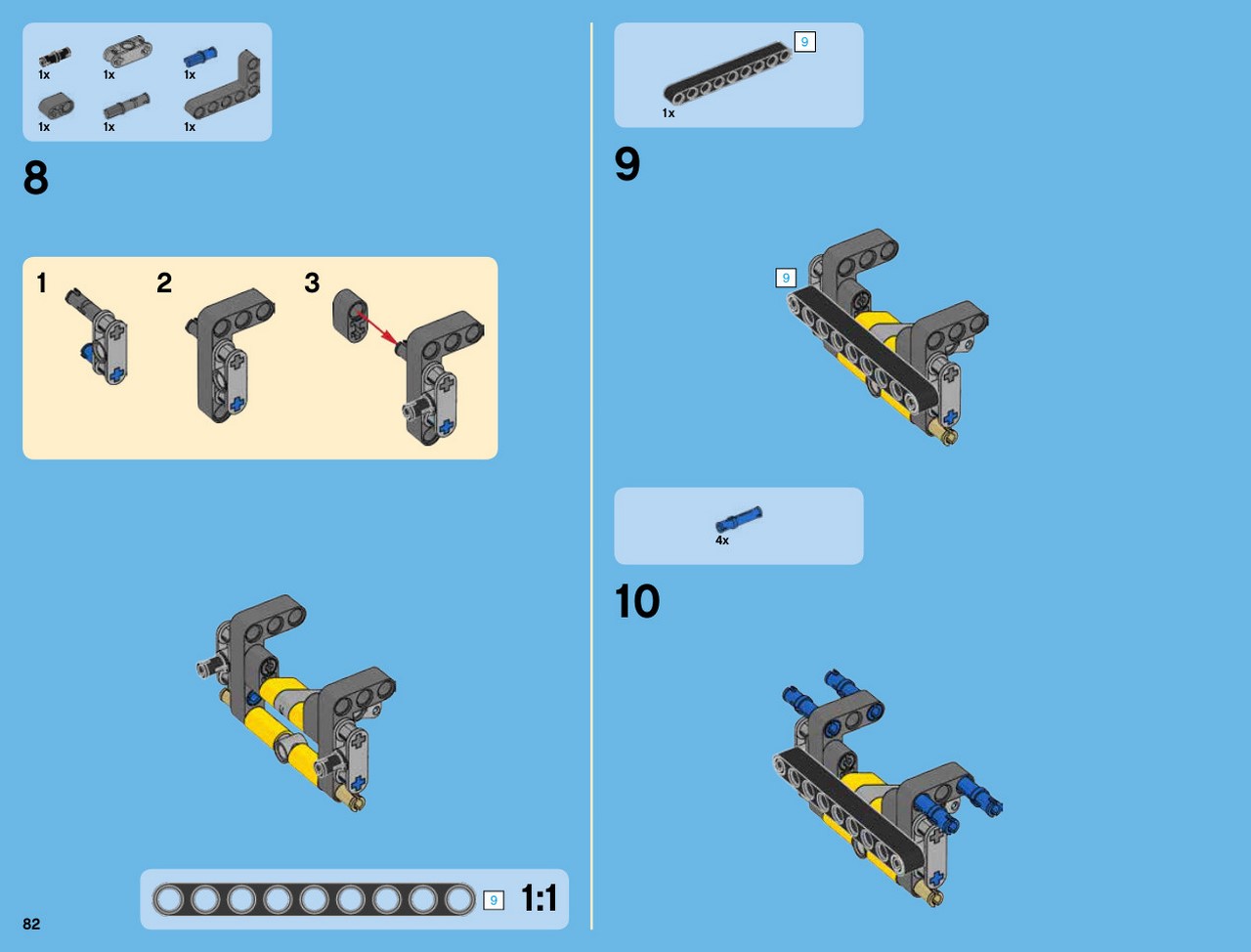 1x 1x 1x
1x 1x 1x

8

1 2 3

9 1:1

82

9
1x

9

9

4x

10