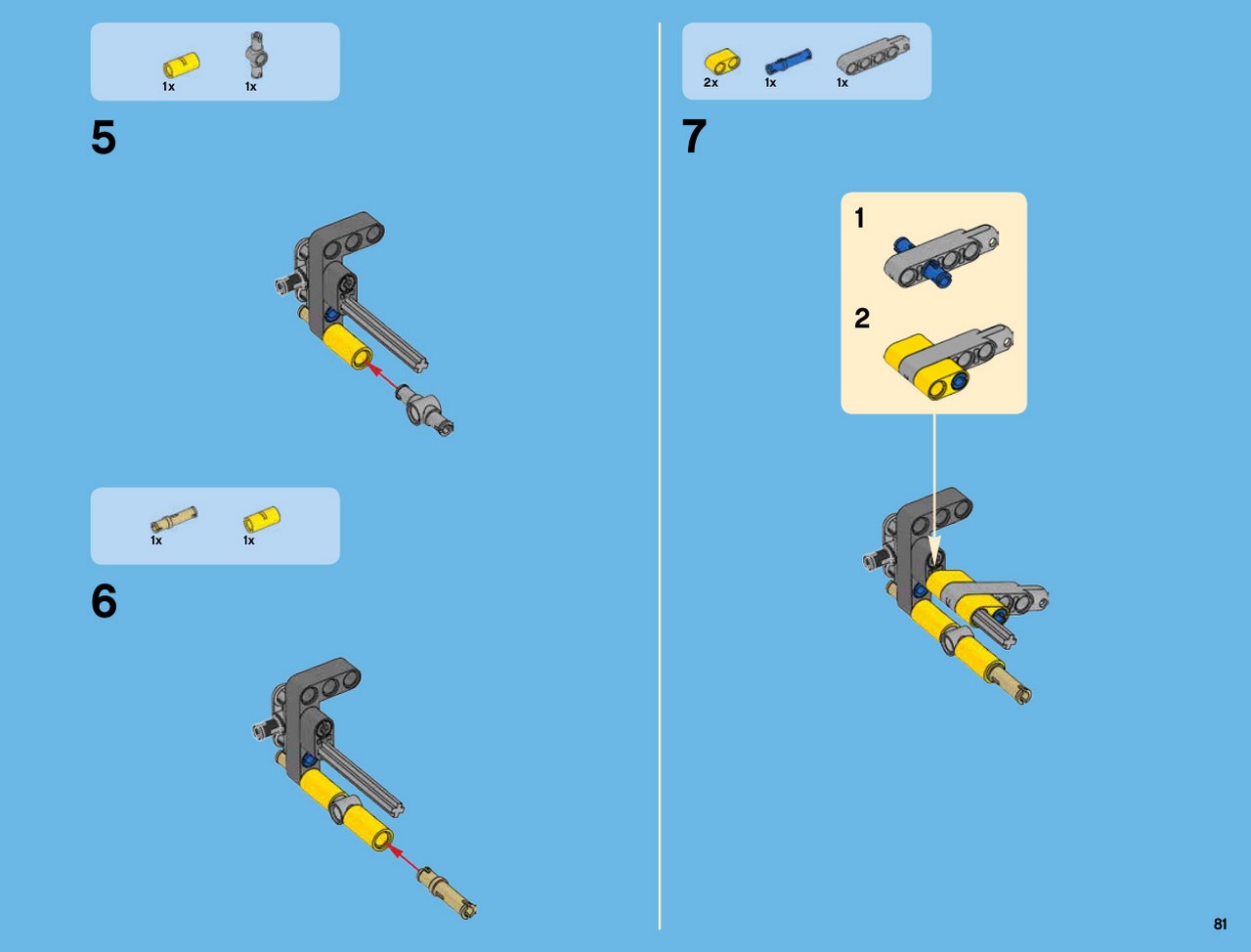 1x 1x

5

1x 1x

6

2x 1x 1x

7

1

2

81