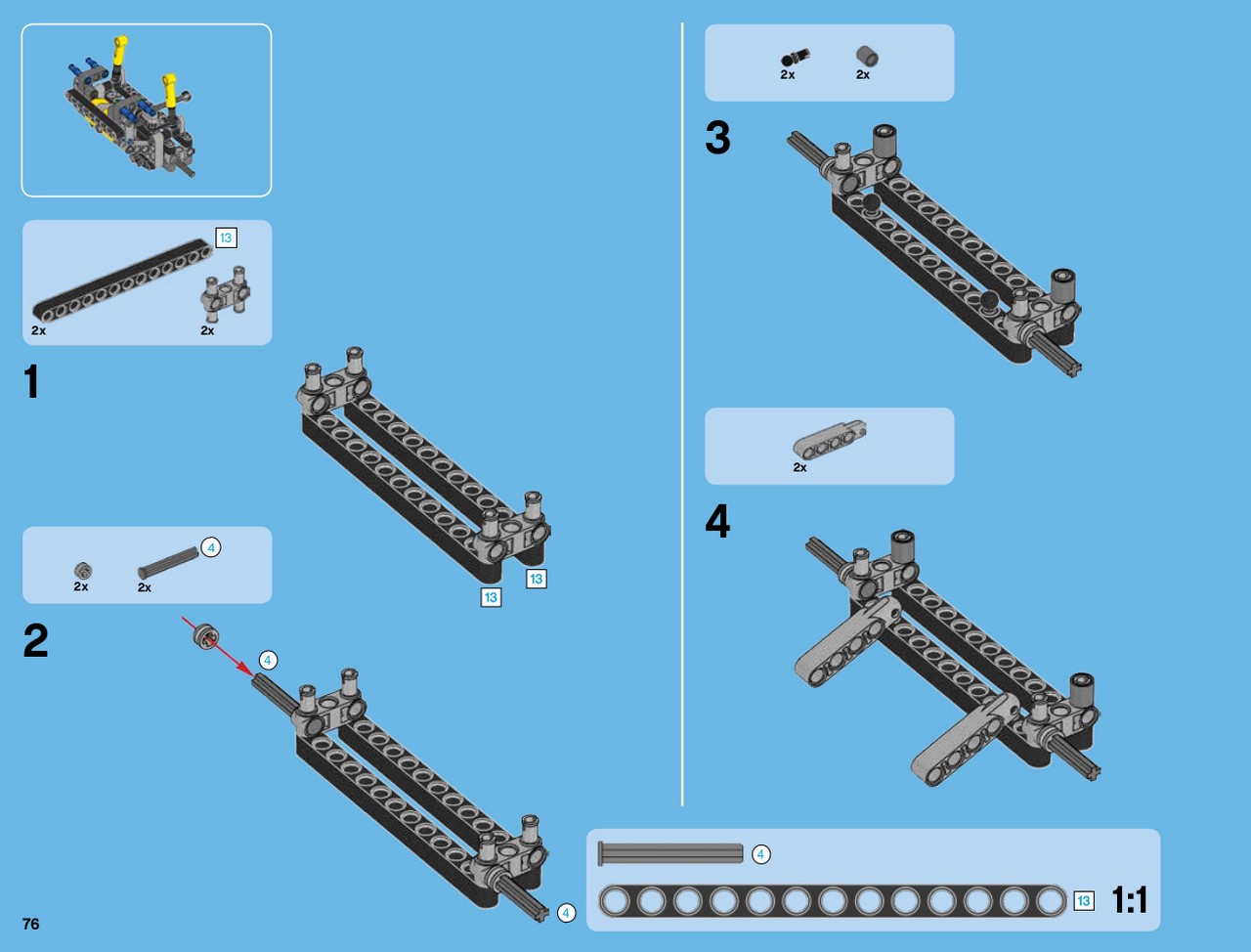 13
2x
2x

1

13
13

4
2x
2x

2

4
4

2x
2x

3

2x

4

4
13
1:1

76