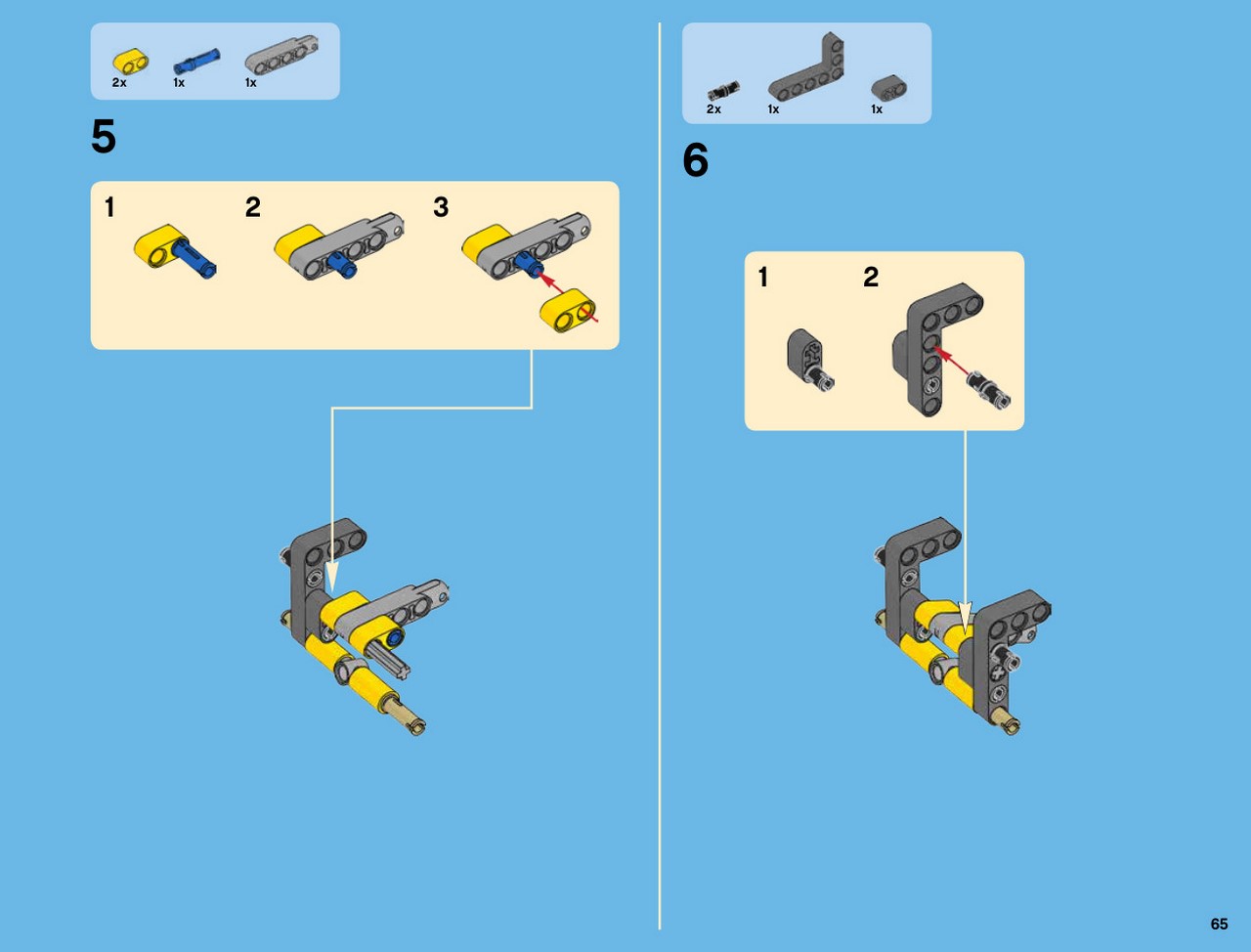 2x 1x 1x

5

1 2 3

2x 1x 1x

6

1 2

65