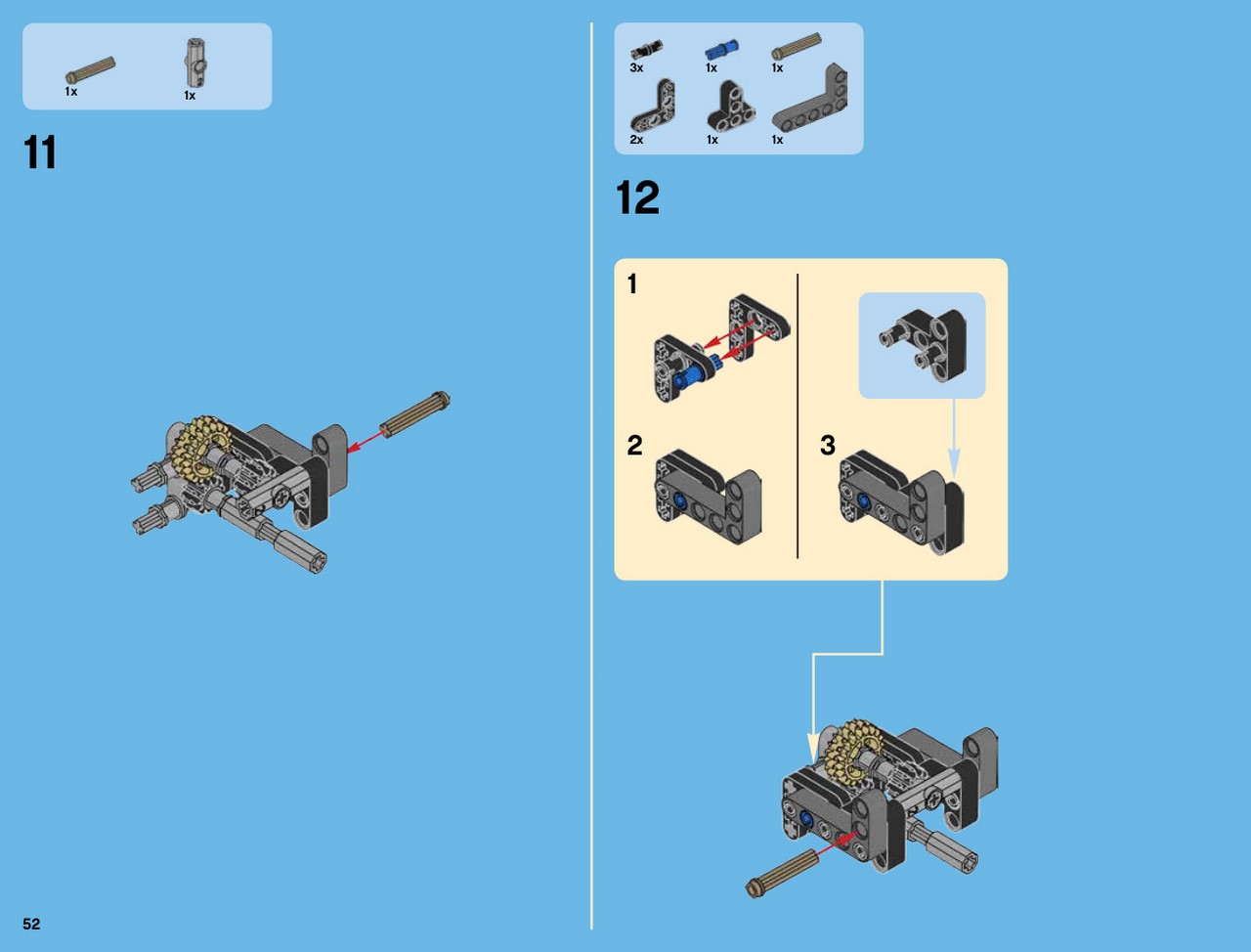 1x 1x

11

52

3x 1x 1x
2x 1x 1x

12

1

2

3