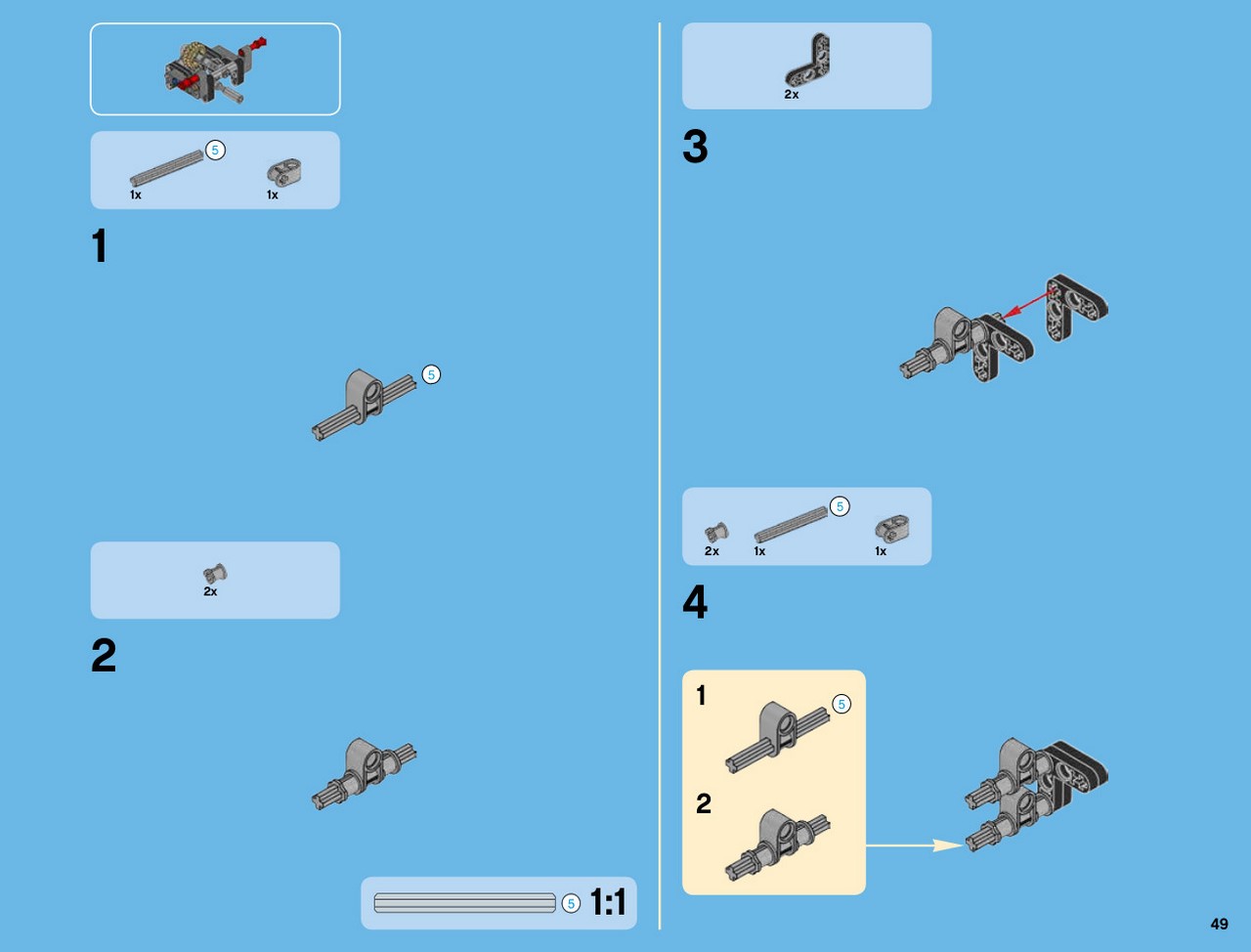 5
1x
1x

1

5

2x

2

5
1:1

2x

3

5
2x
1x
1x

4

1
5
2

49