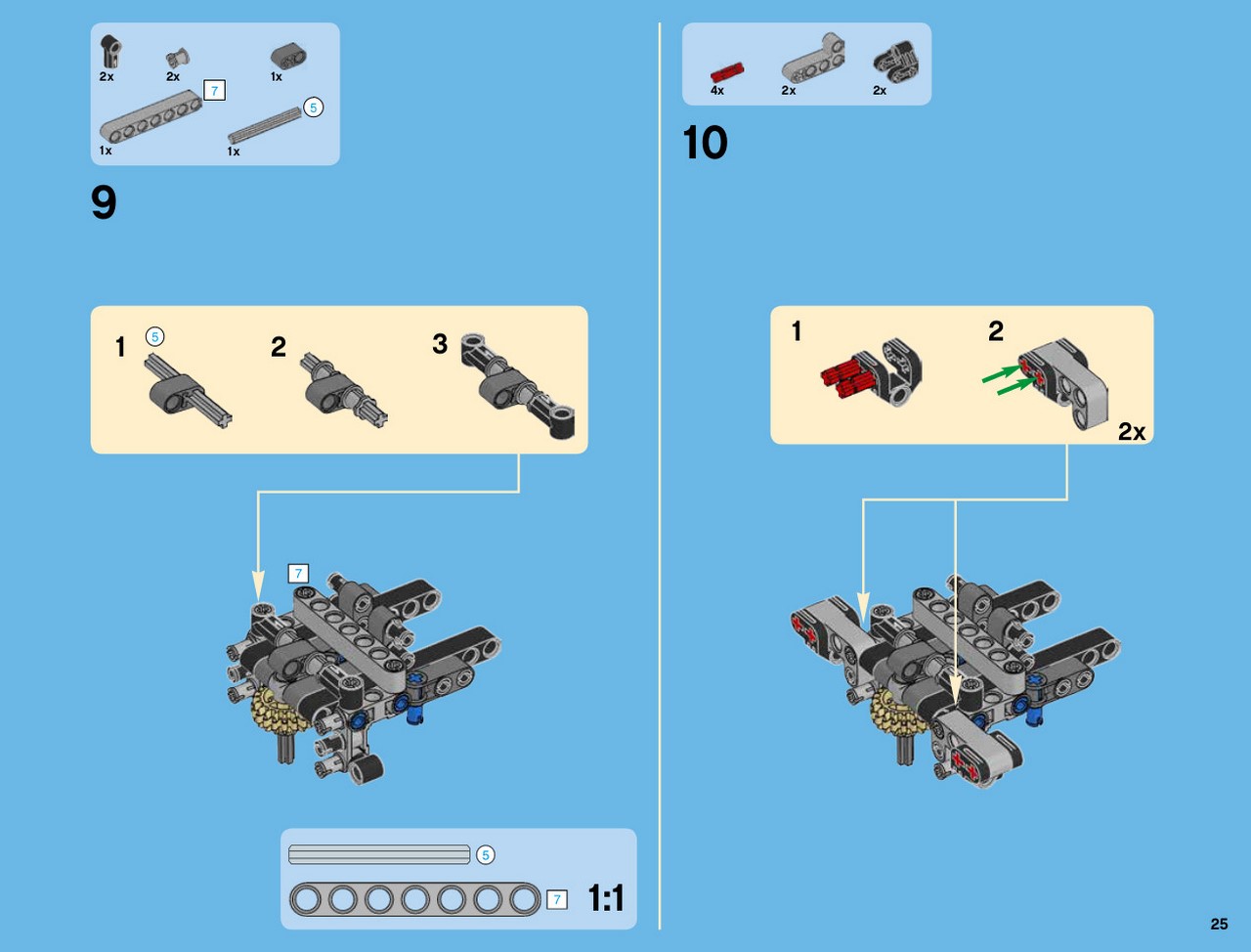 2x 2x 1x
7
5
1x 1x

9

1 5
2
3

7

5
7 1:1

4x 2x 2x

10

1
2
2x

25