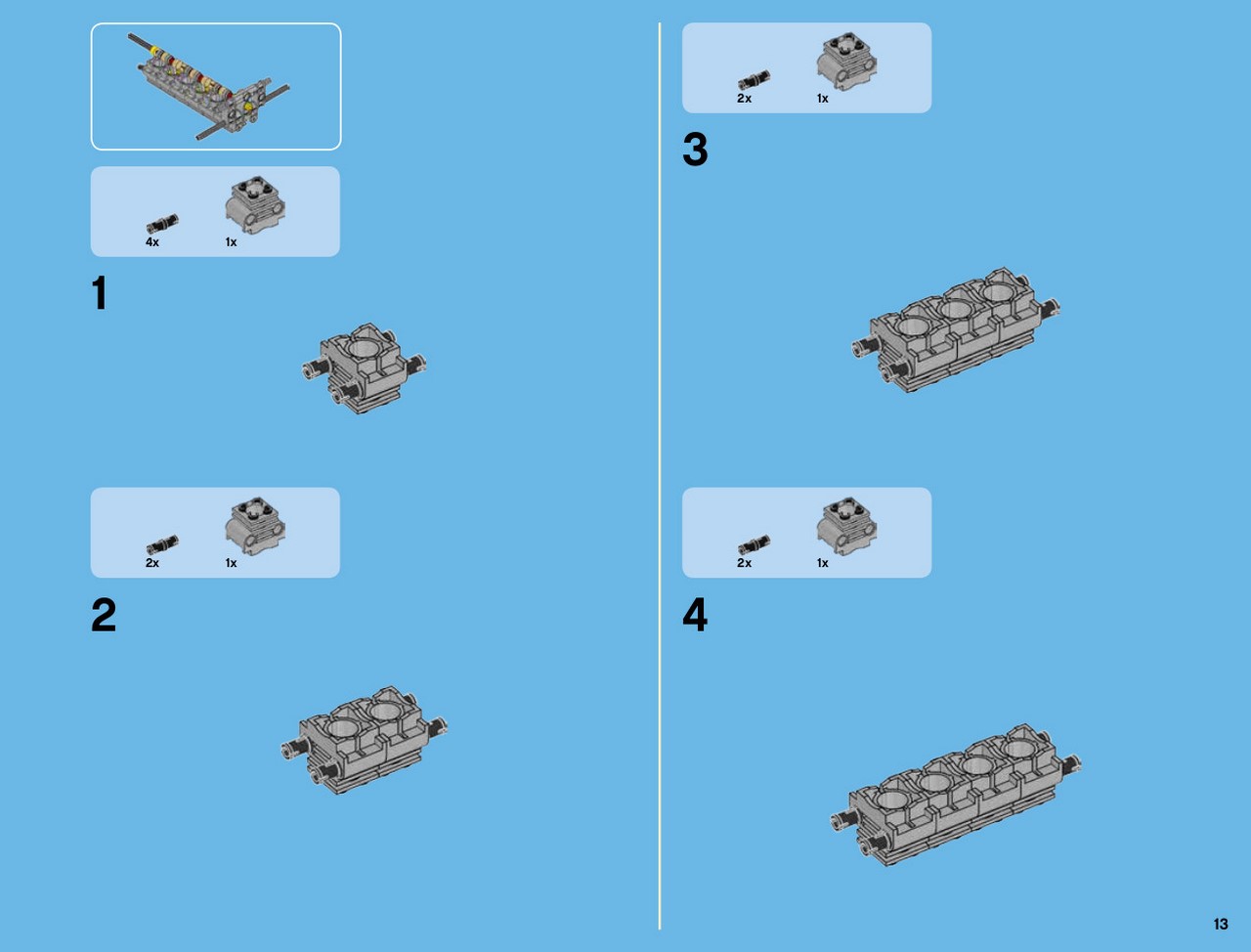 4x
1x

1

2x
1x

2

2x
1x

3

2x
1x

4

13