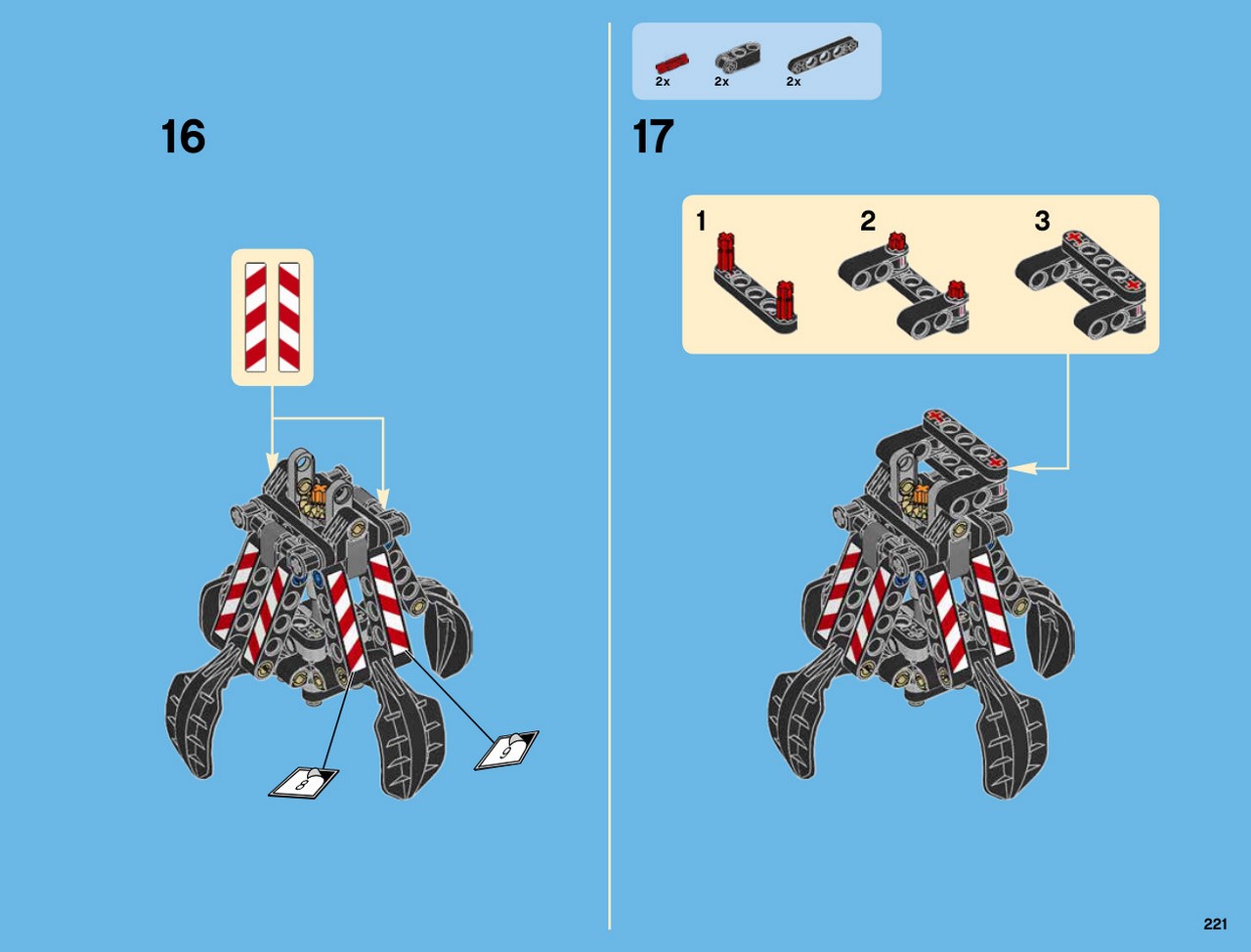 16

8

9

2x 2x 2x

17

1 2 3

221