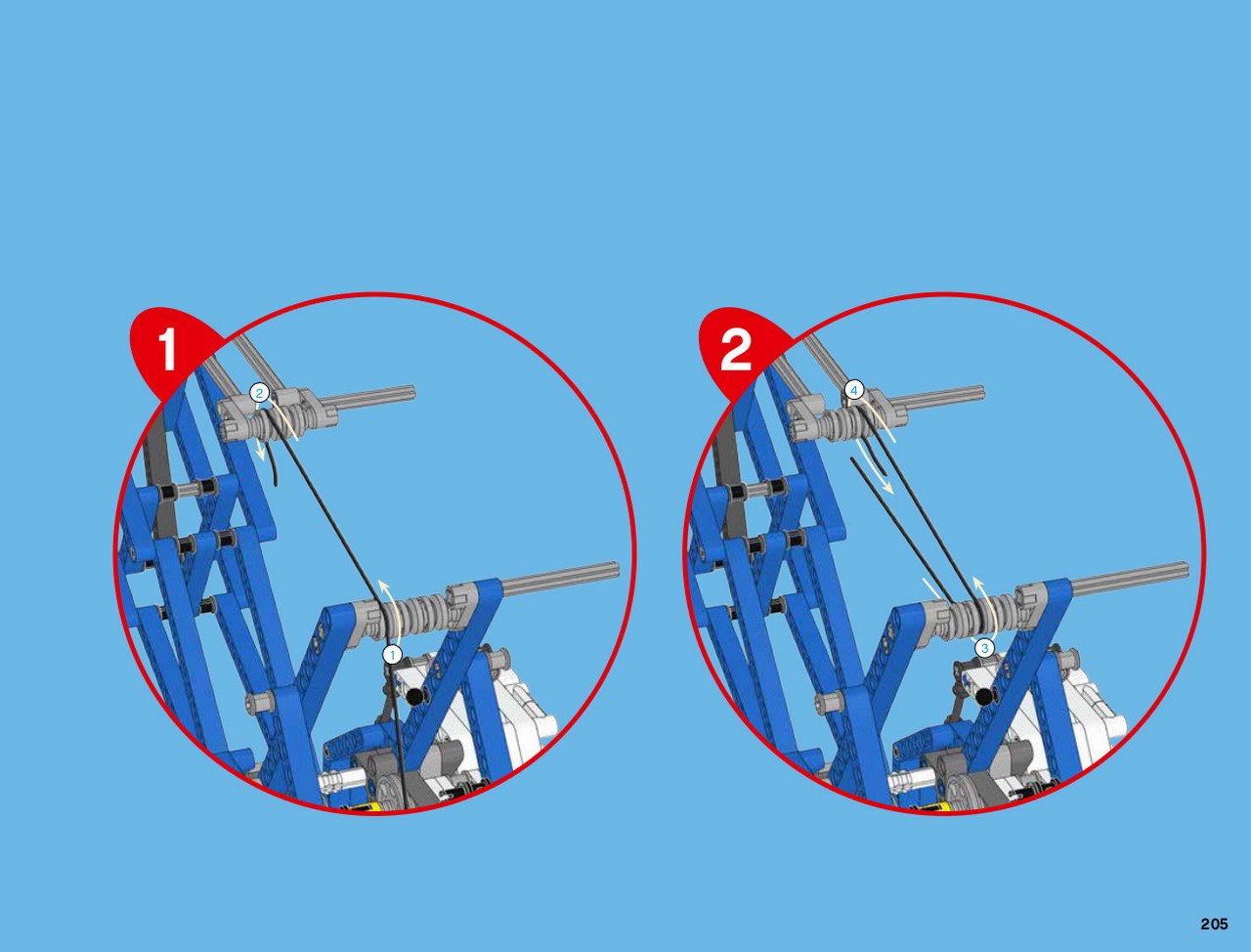 1

2

1

2

4

3

205