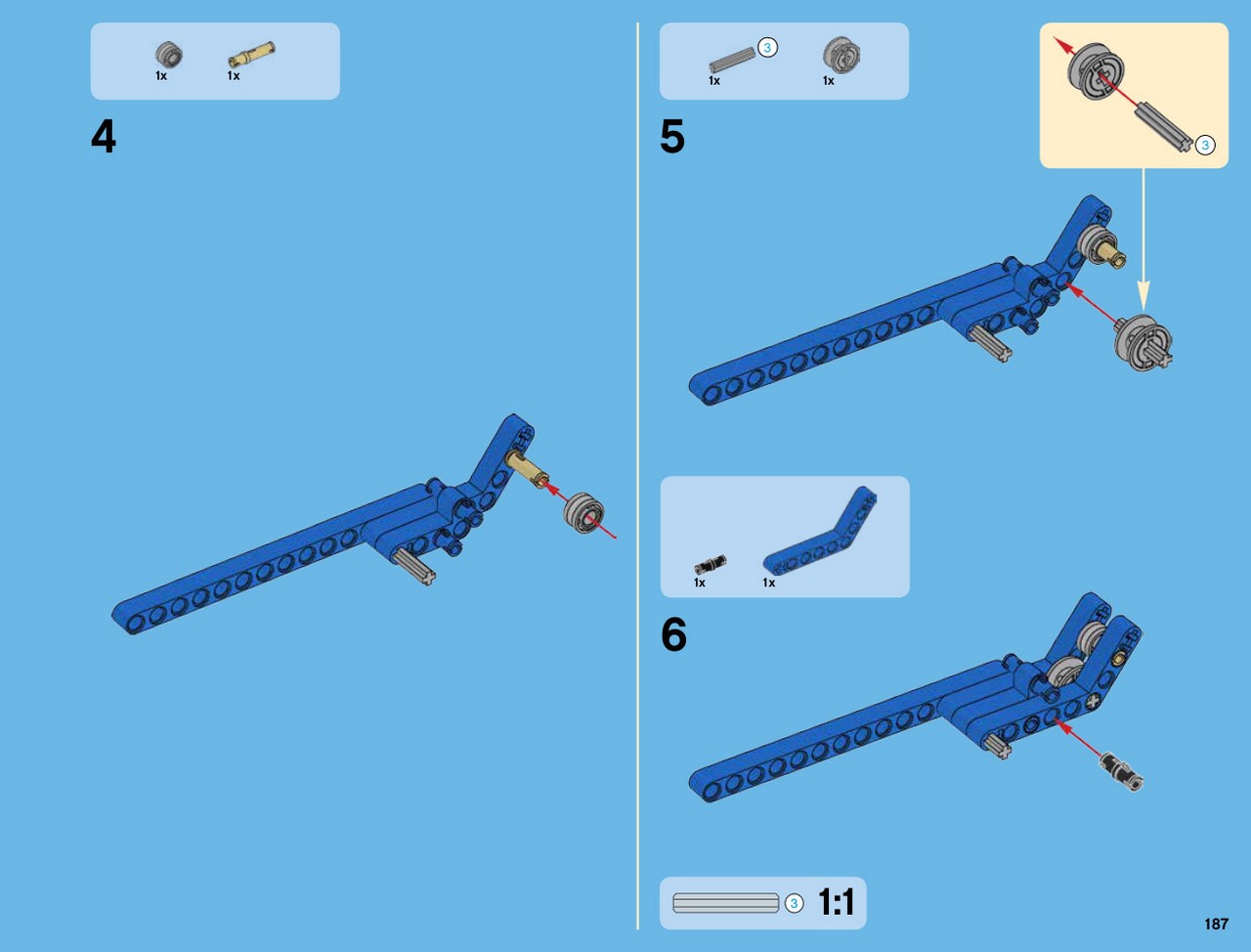 1x 1x

4

3
1x 1x

5

3

1x 1x

6

3 1:1

187