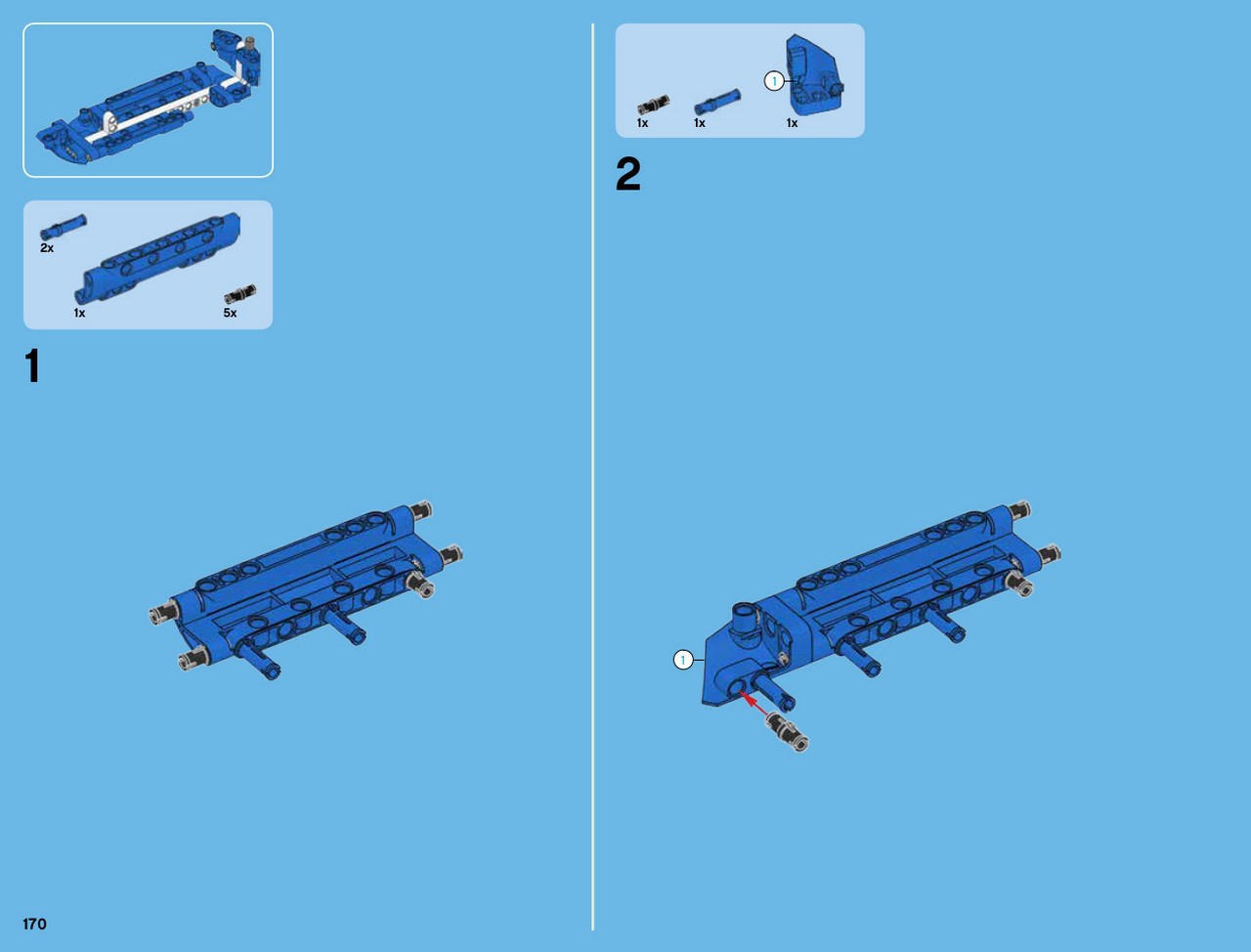 2x

1x

5x

1

1x

1x

1

1x

2

1

170