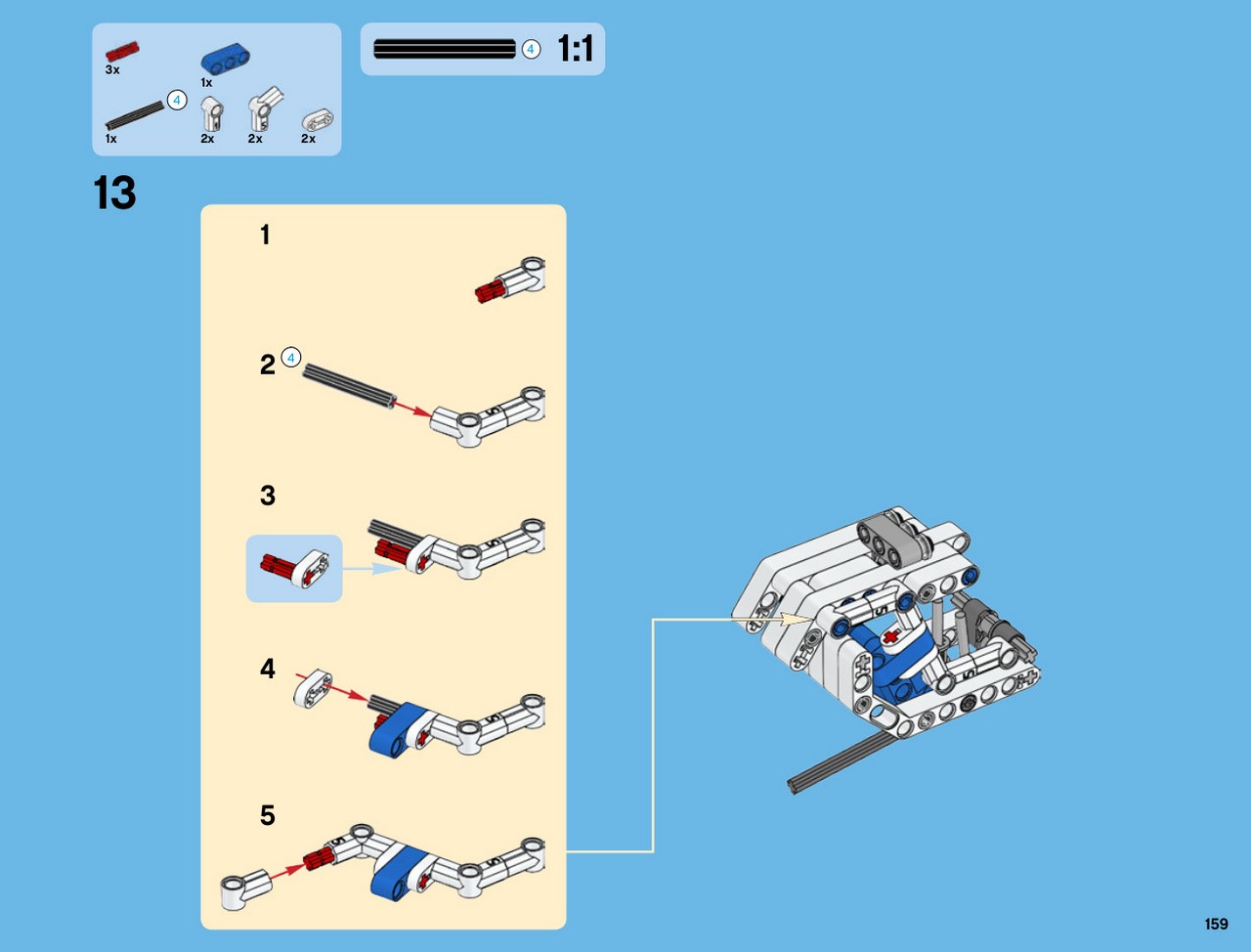 3x
1x
4
1x
2x
2x
2x

4 1:1

13

1

2 4

3

4

5

159