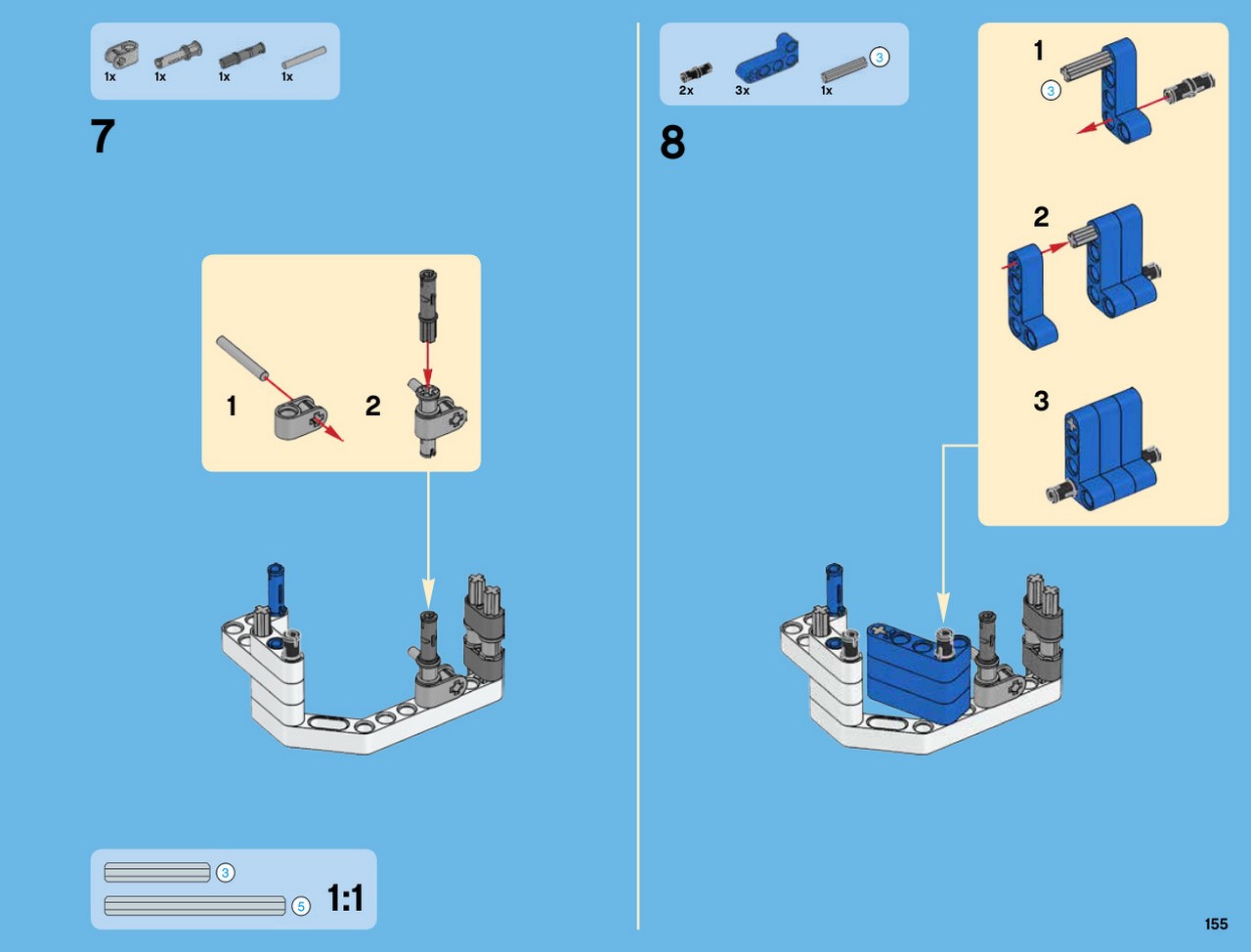 1x 1x 1x 1x

7

1

2

3

5

1:1

2x 3x 1x

3

8

1

3

2

3

155