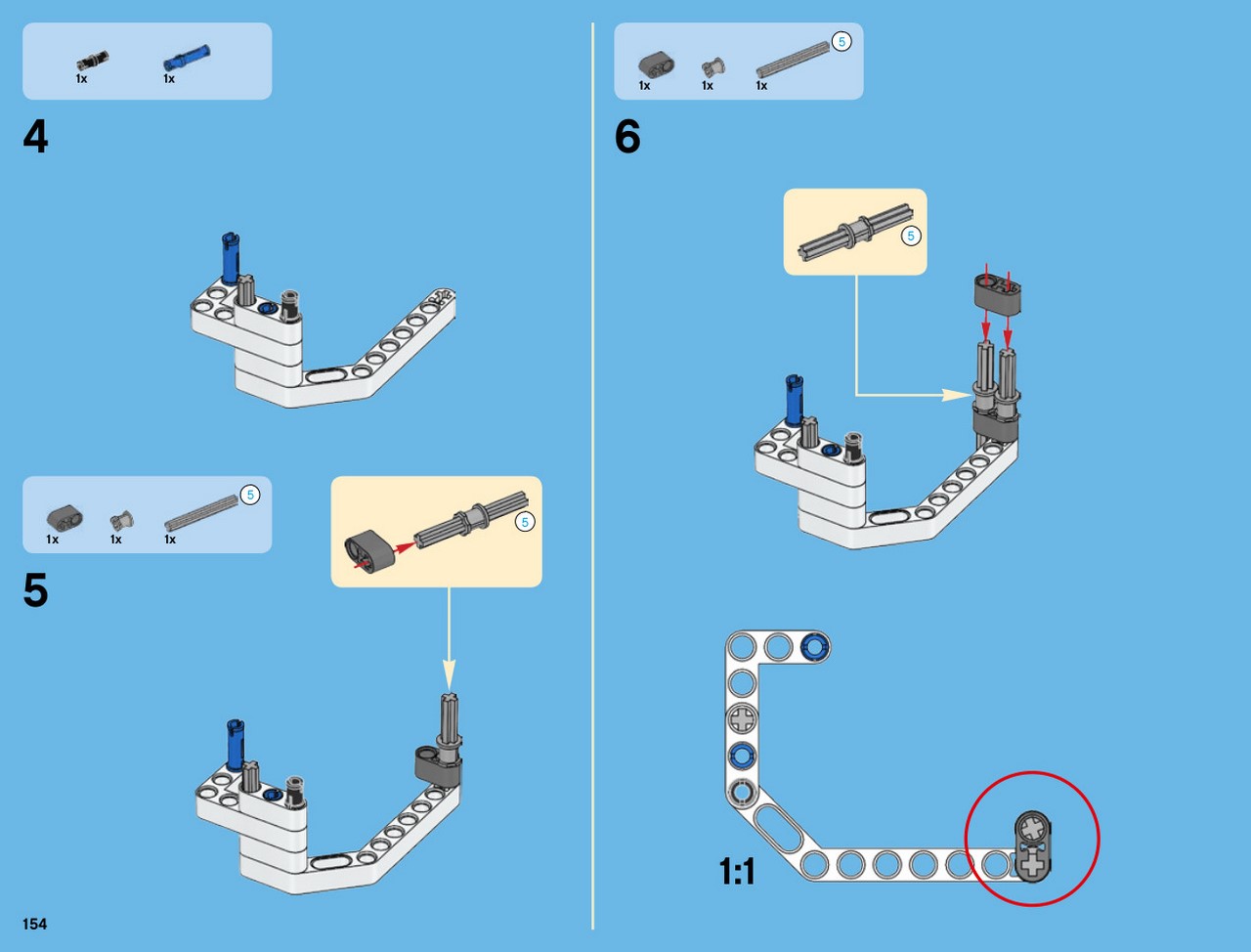 1x 1x

4

1x 1x 1x 5

5

5

154

1x 1x 1x 5

6

5

1:1