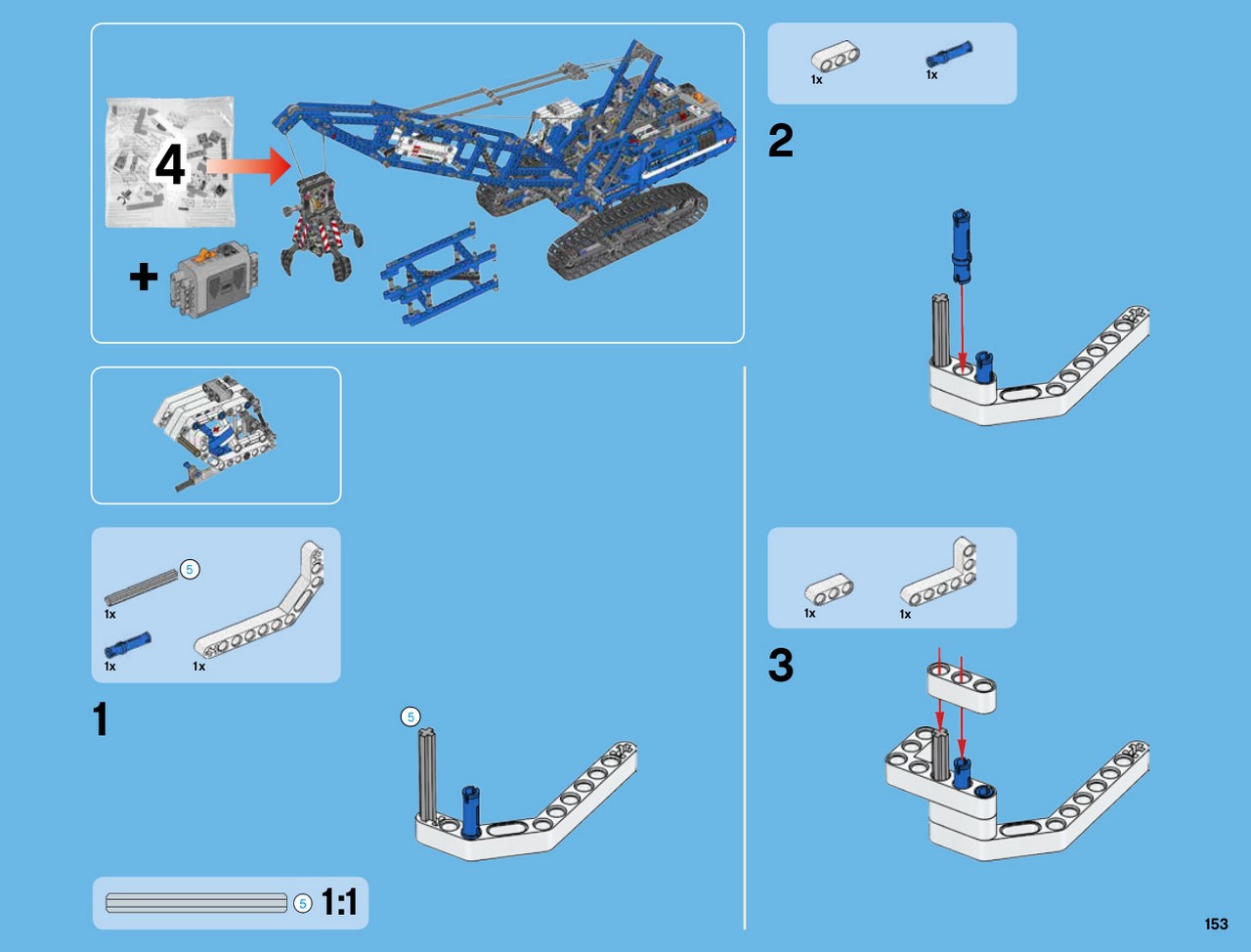 4

+

5
1x

1x

1x

1

5

5 1:1

1x

1x

2

1x

1x

3

153