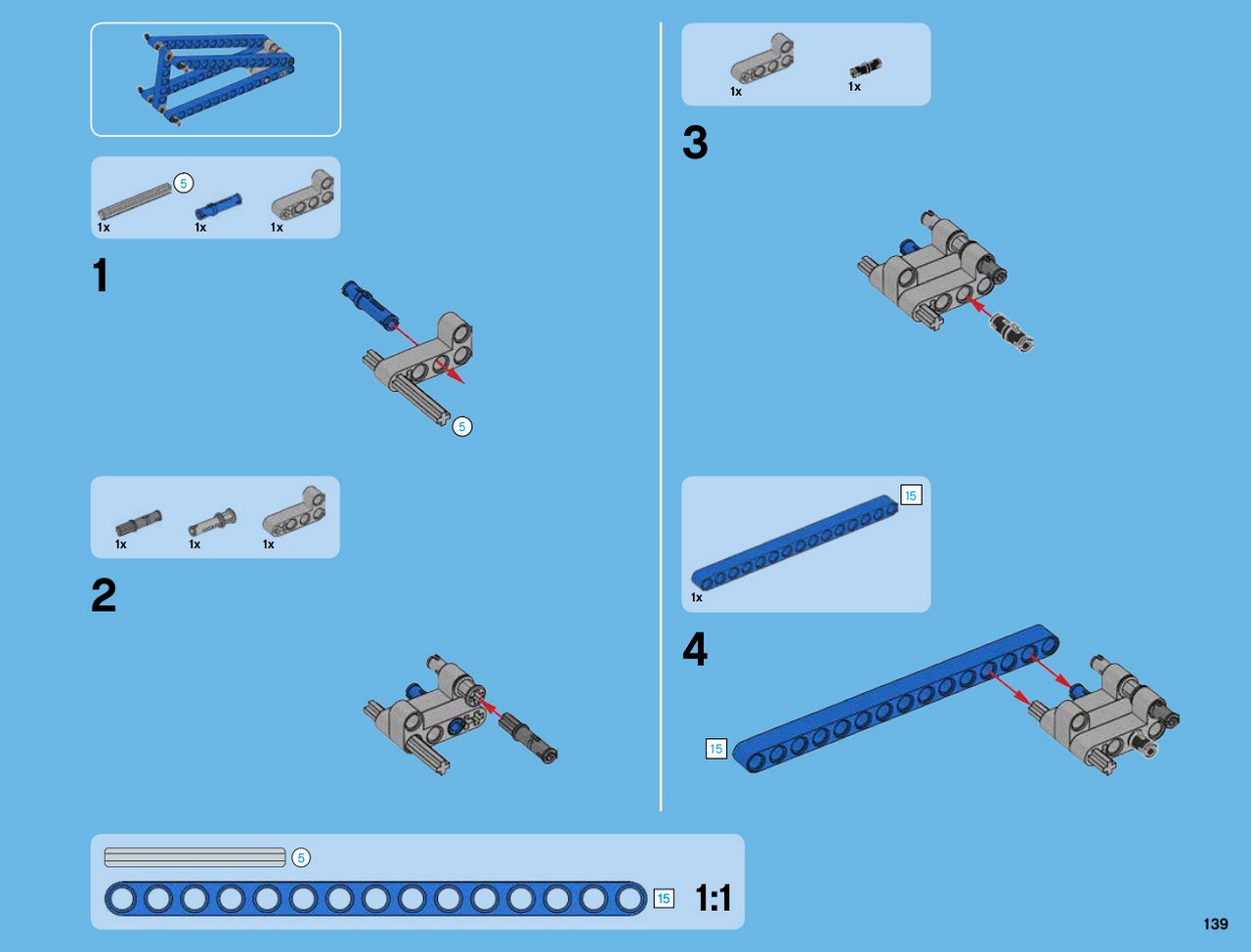 5
1x
1x
1x

1

5

1x
1x
1x

2

1x
1x

3

15
1x

4

15

5
15
1:1

139