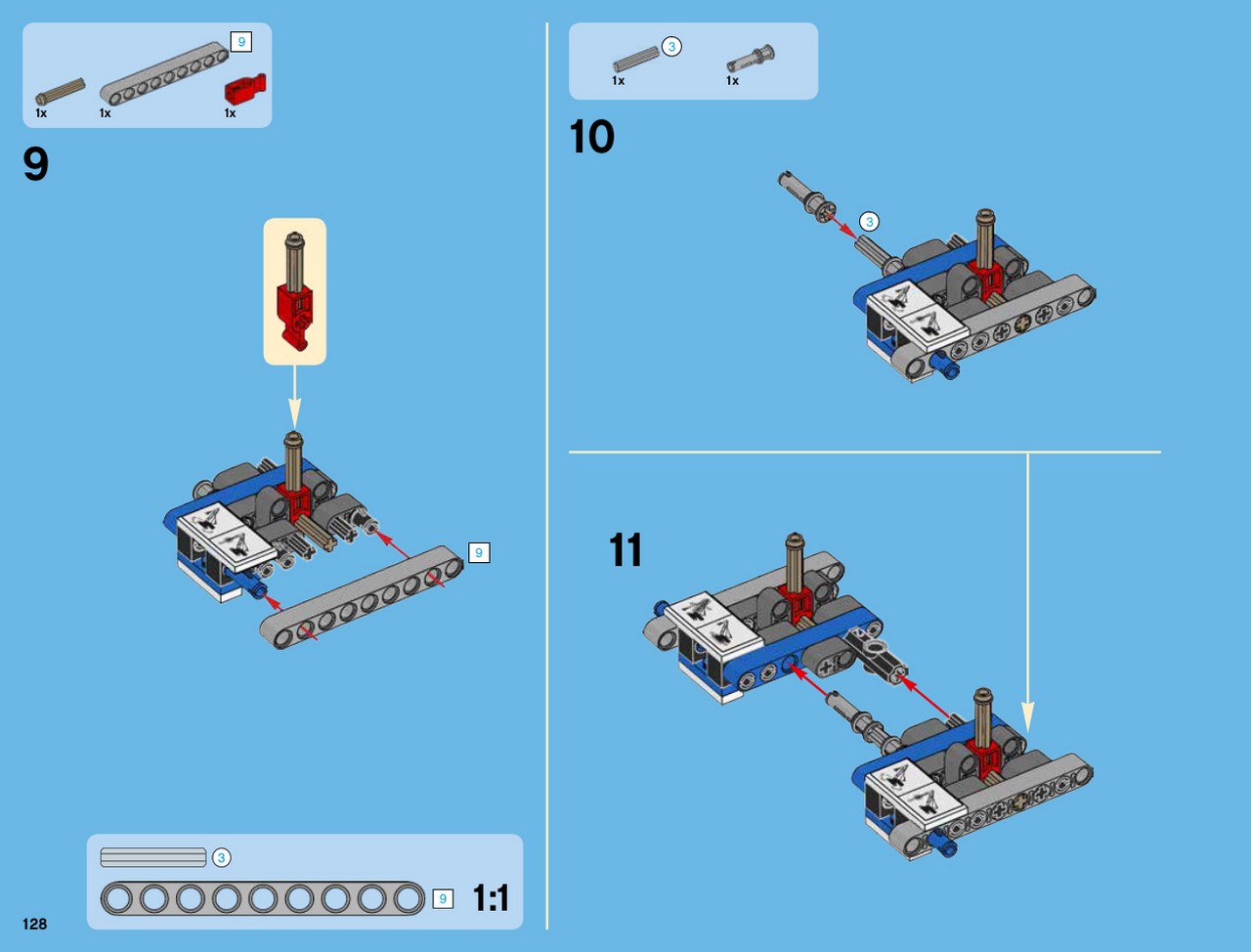 9
1x 1x 1x

9

9

3
9
1:1

128

3
1x 1x

10

3

11