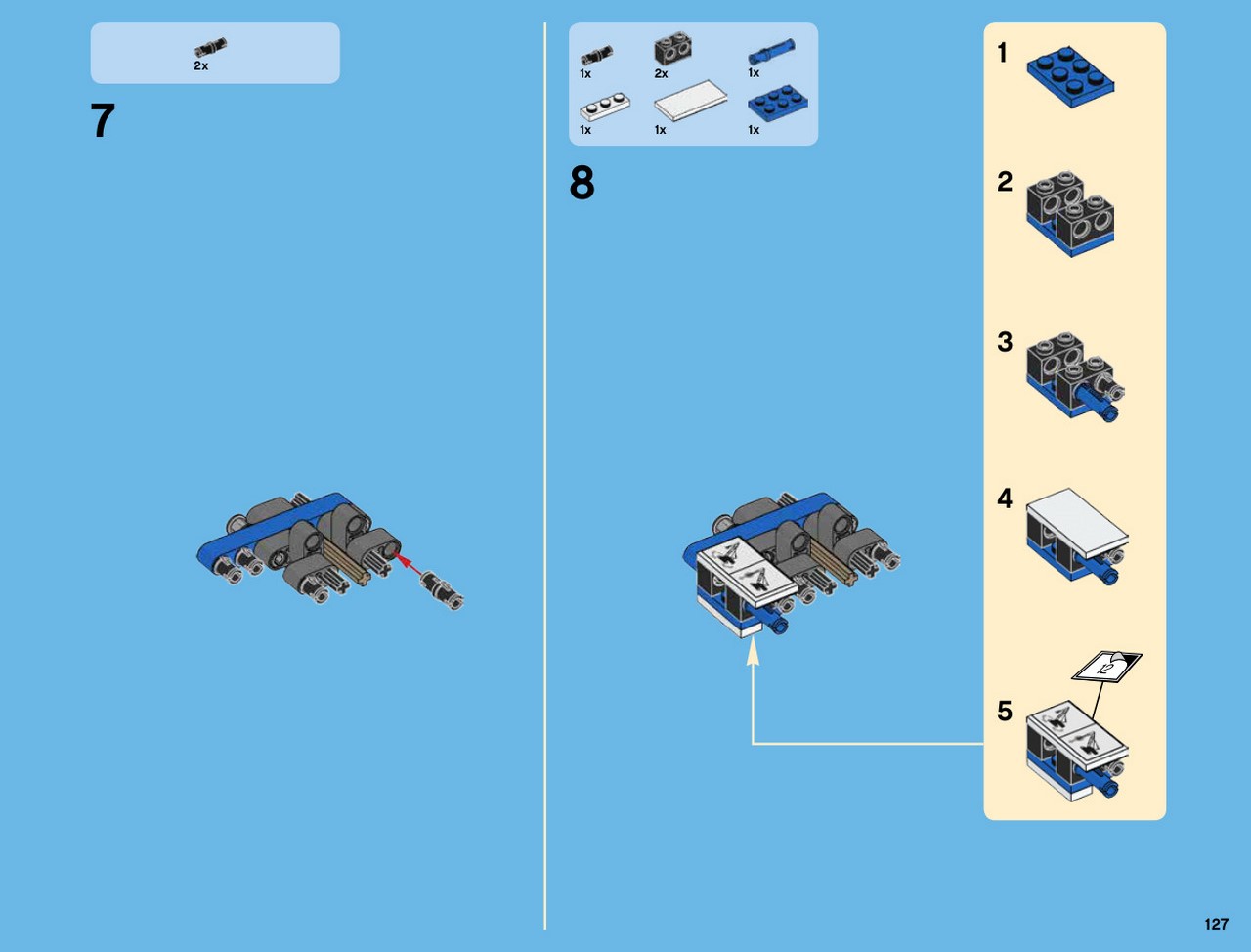 2x

7

1x 2x 1x
1x 1x 1x

8

1

2

3

4

5

12

127