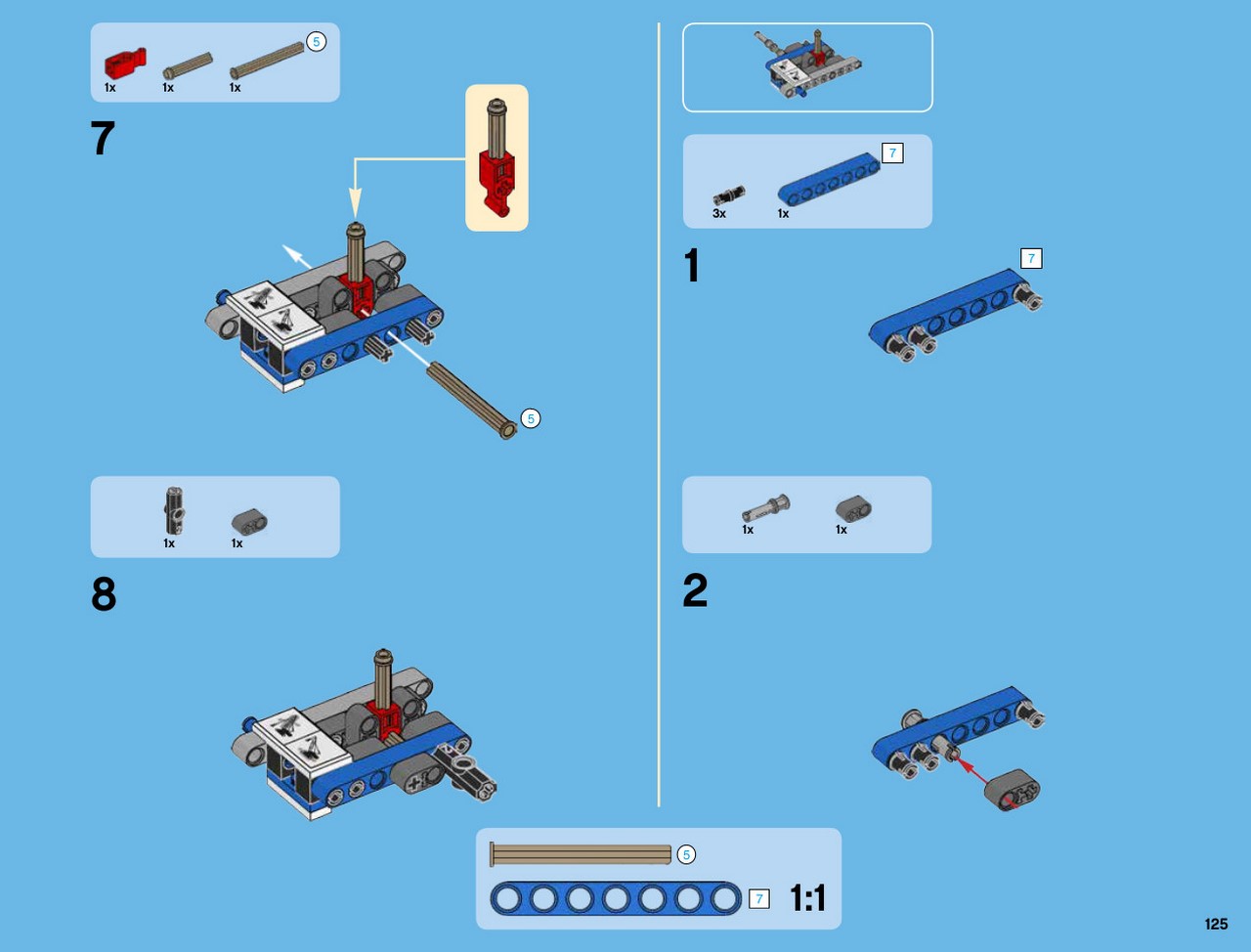 5
1x 1x 1x

7

5

1x 1x

8

7

3x 1x

1

7

1x 1x

2

5

7

1:1

125